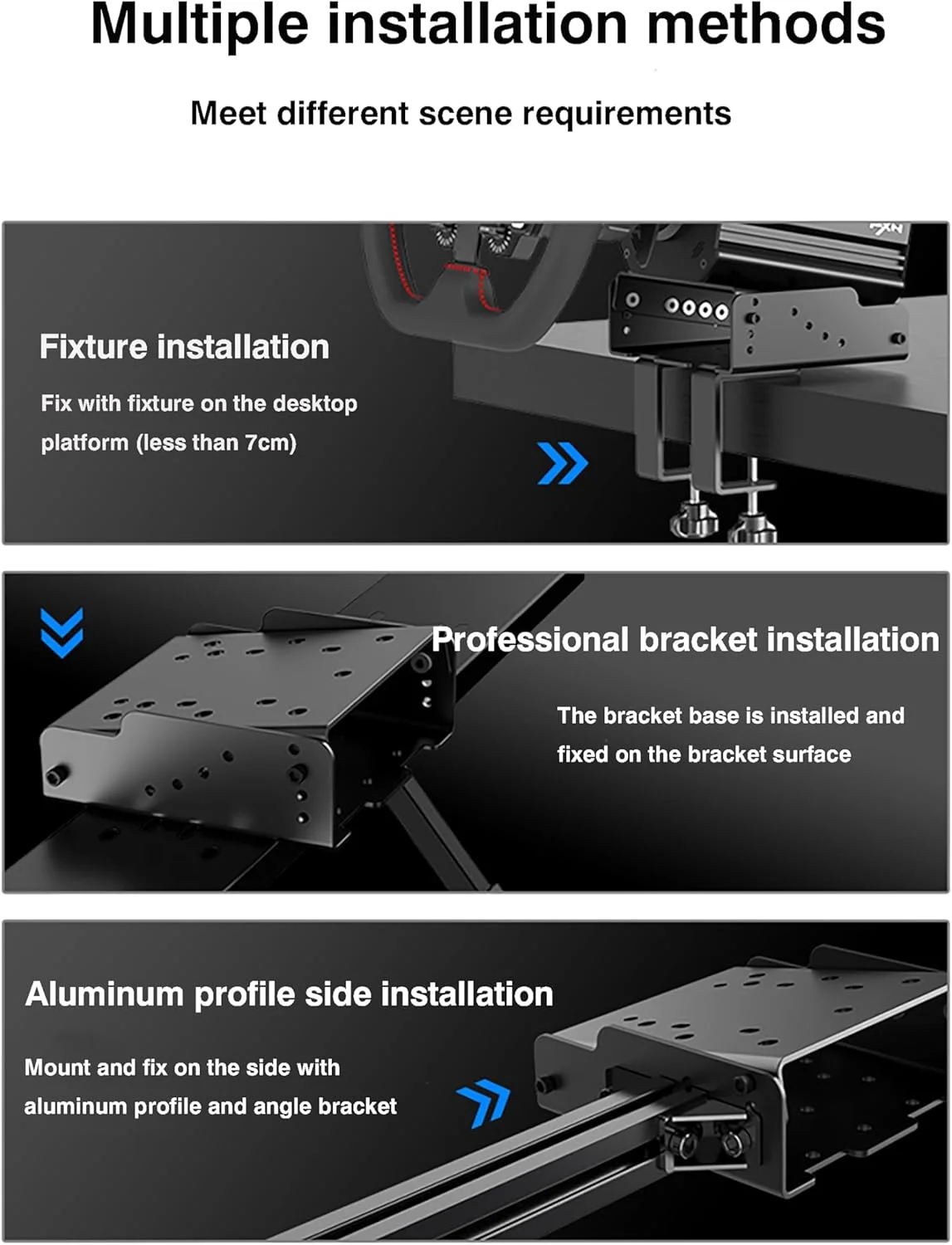 Multiple installation methods

Meet different scene requirements

PXN

Fixture installation

Fix with fixture on the desktop platform (less than 7cm)

Professional bracket installation

The bracket base is installed and fixed on the bracket surface

Aluminum profile side installation

Mount and fix on the side with aluminum profile and angle bracket