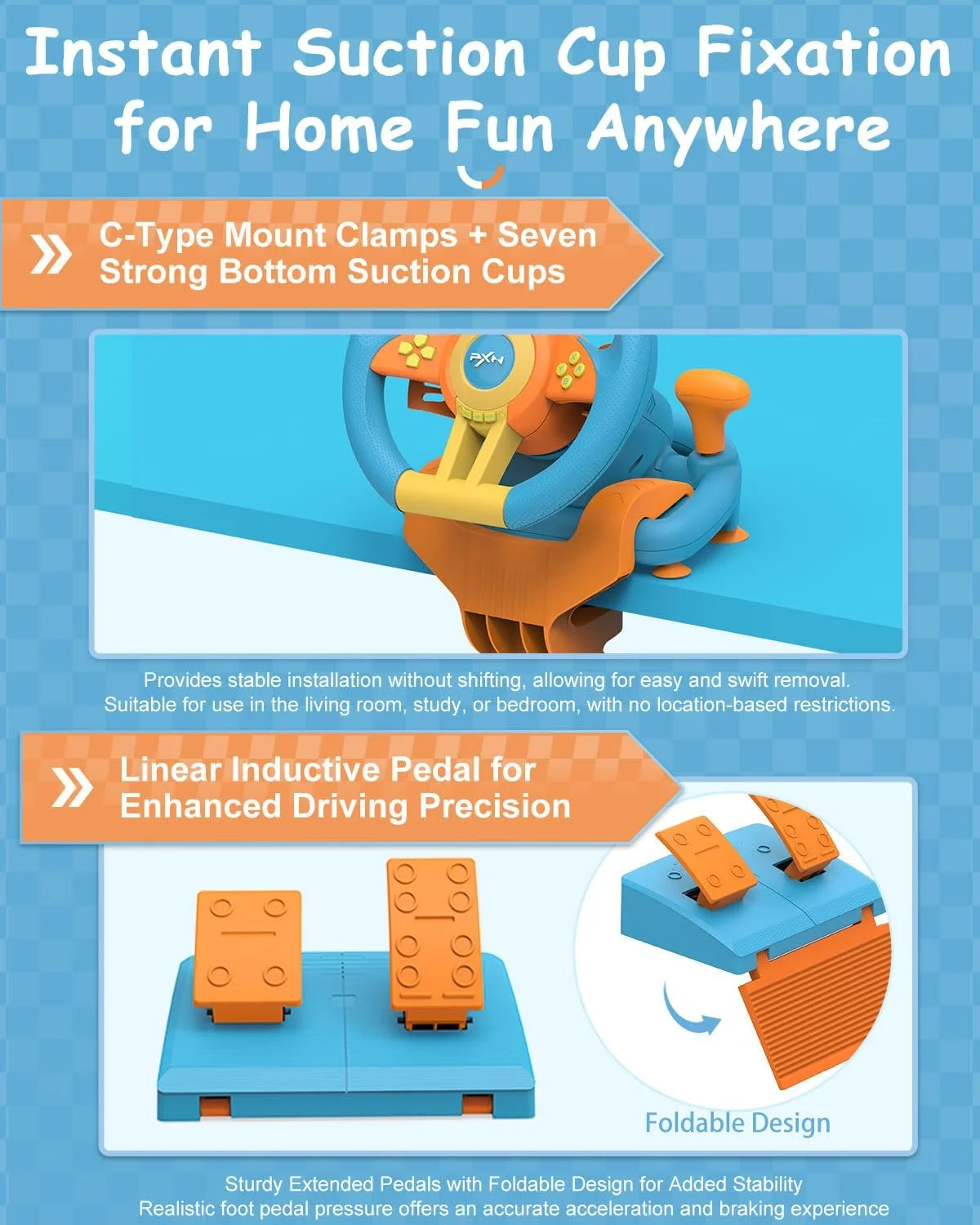 Instant Suction Cup Fixation for Home Fun Anywhere

C-Type Mount Clamps + Seven Strong Bottom Suction Cups

PXN

Provides stable installation without shifting, allowing for easy and swift removal.
Suitable for use in the living room, study, or bedroom, with no location-based restrictions.

Linear Inductive Pedal for Enhanced Driving Precision

Foldable Design

Sturdy Extended Pedals with Foldable Design for Added Stability
Realistic foot pedal pressure offers an accurate acceleration and braking experience