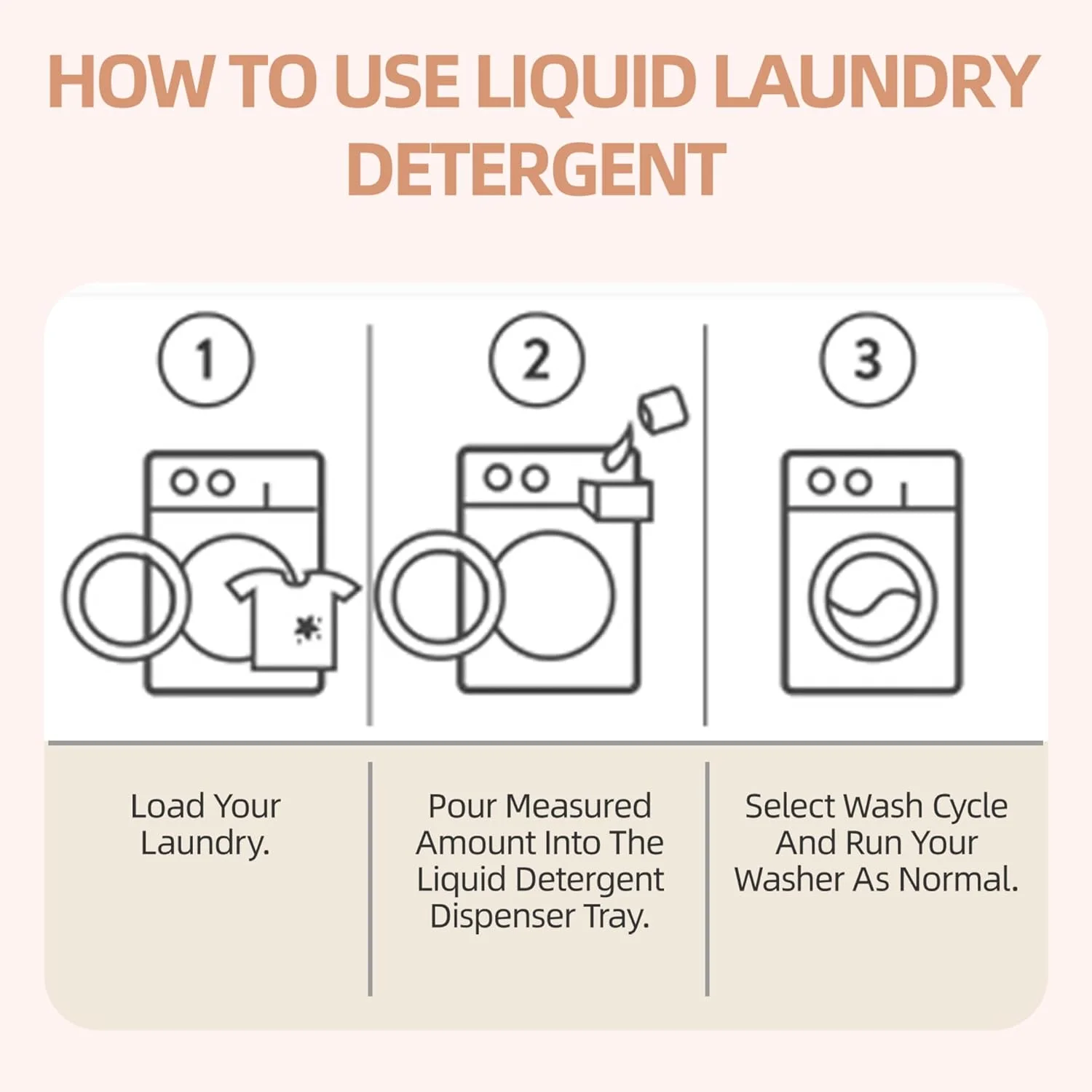 HOW TO USE LIQUID LAUNDRY DETERGENT

1

2

3

Load Your Laundry.

Pour Measured Amount Into The Liquid Detergent Dispenser Tray.

Select Wash Cycle And Run Your Washer As Normal.