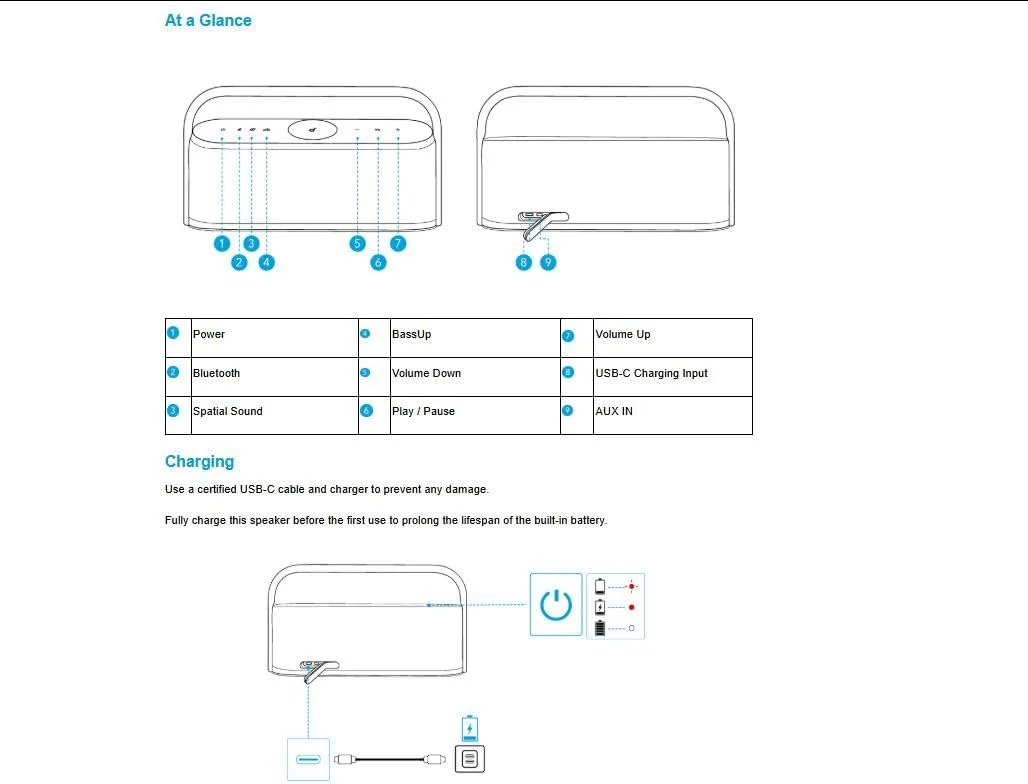 At a Glance

1 2 3 4 5 6 7

8 9

| 1 | Power | 4 | BassUp | 7 | Volume Up |
|---|---|---|---|---|---|
| 2 | Bluetooth | 5 | Volume Down | 8 | USB-C Charging Input |
| 3 | Spatial Sound | 6 | Play / Pause | 9 | AUX IN |

Charging

Use a certified USB-C cable and charger to prevent any damage.

Fully charge this speaker before the first use to prolong the lifespan of the built-in battery.