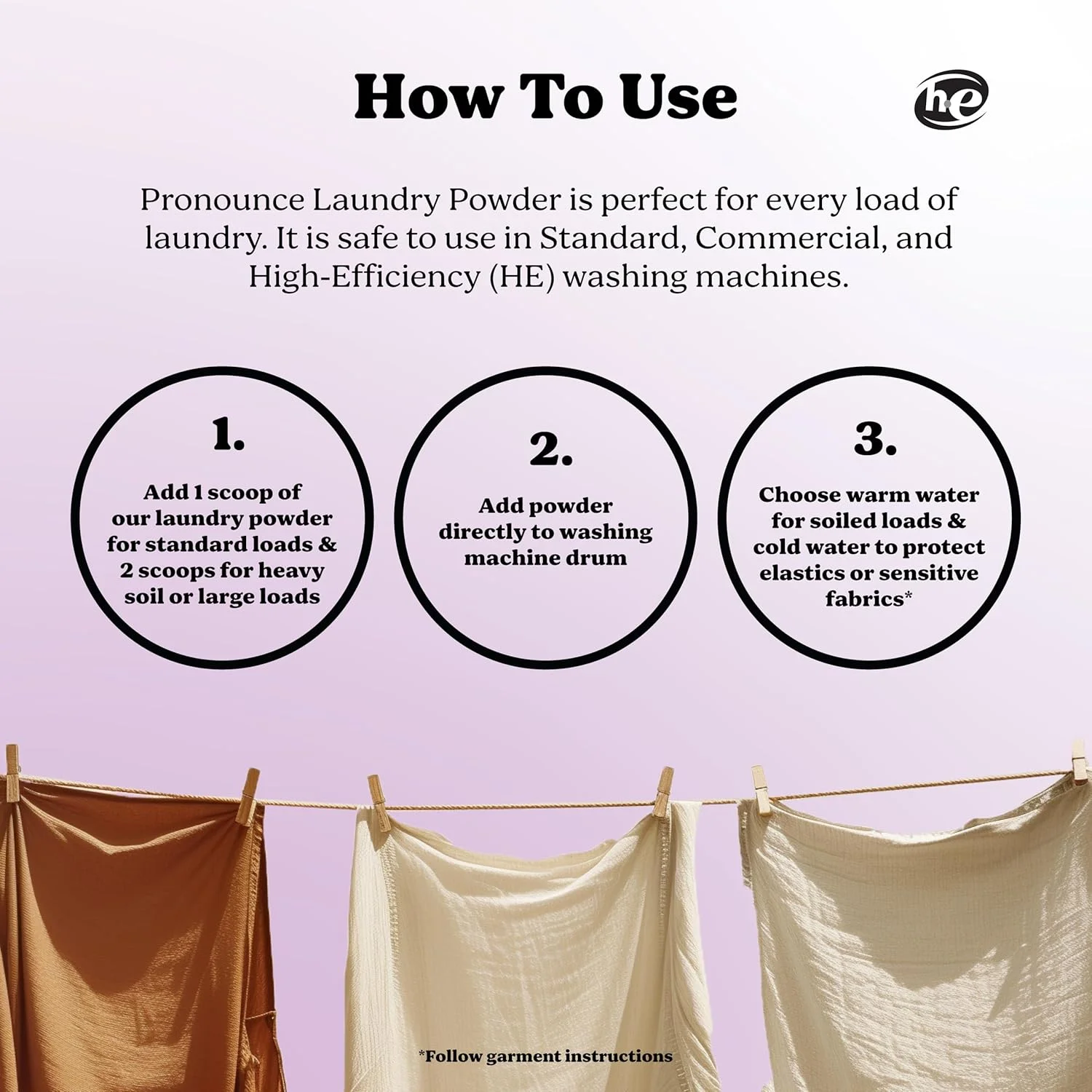 How To Use

he

Pronounce Laundry Powder is perfect for every load of laundry. It is safe to use in Standard, Commercial, and High-Efficiency (HE) washing machines.

1.

Add 1 scoop of our laundry powder for standard loads & 2 scoops for heavy soil or large loads

2.

Add powder directly to washing machine drum

3.

Choose warm water for soiled loads & cold water to protect elastics or sensitive fabrics*

*Follow garment instructions