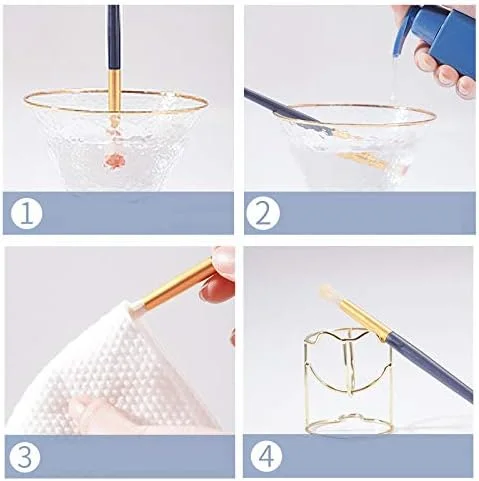 1

2

3

4