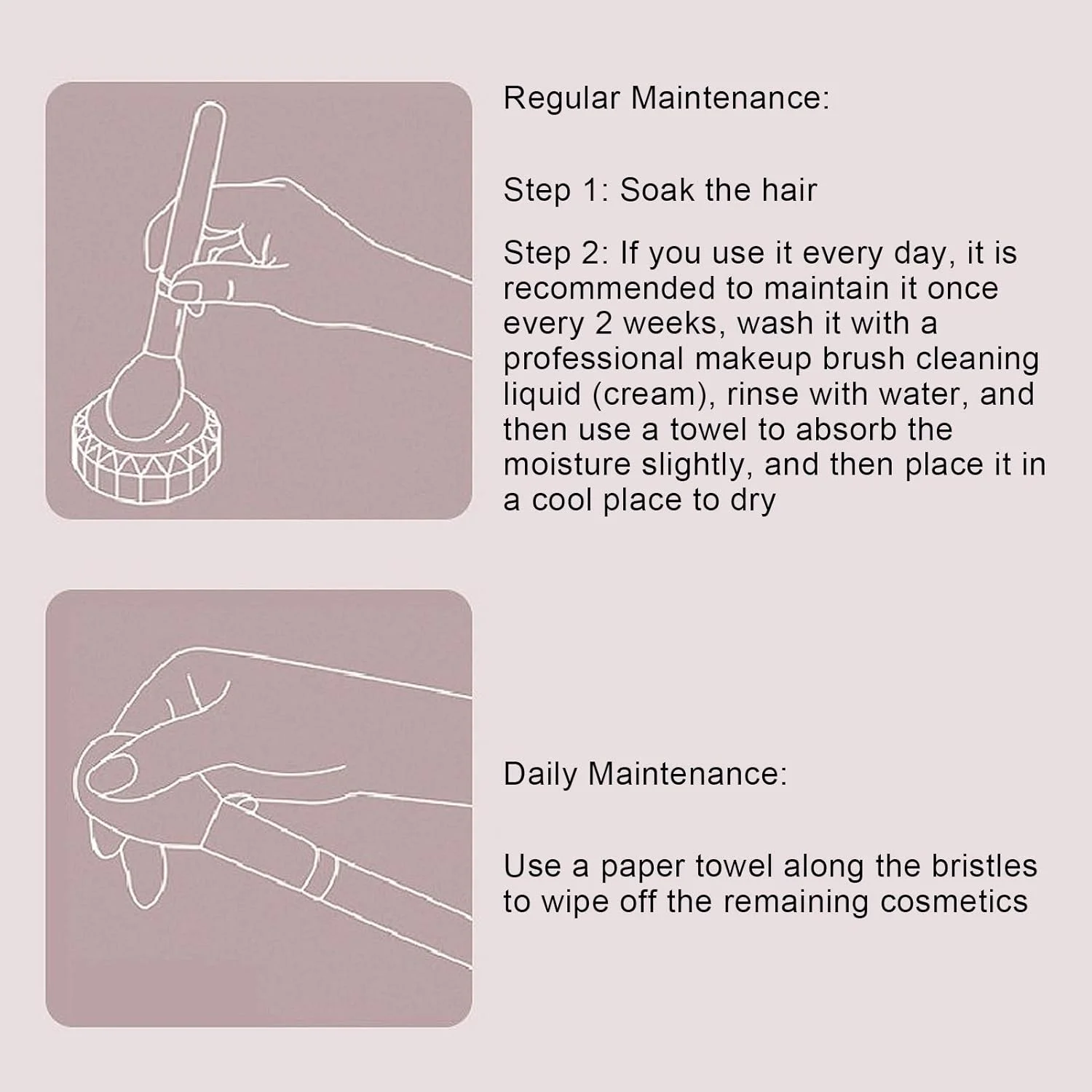 Regular Maintenance:

Step 1: Soak the hair

Step 2: If you use it every day, it is recommended to maintain it once every 2 weeks, wash it with a professional makeup brush cleaning liquid (cream), rinse with water, and then use a towel to absorb the moisture slightly, and then place it in a cool place to dry

Daily Maintenance:

Use a paper towel along the bristles to wipe off the remaining cosmetics