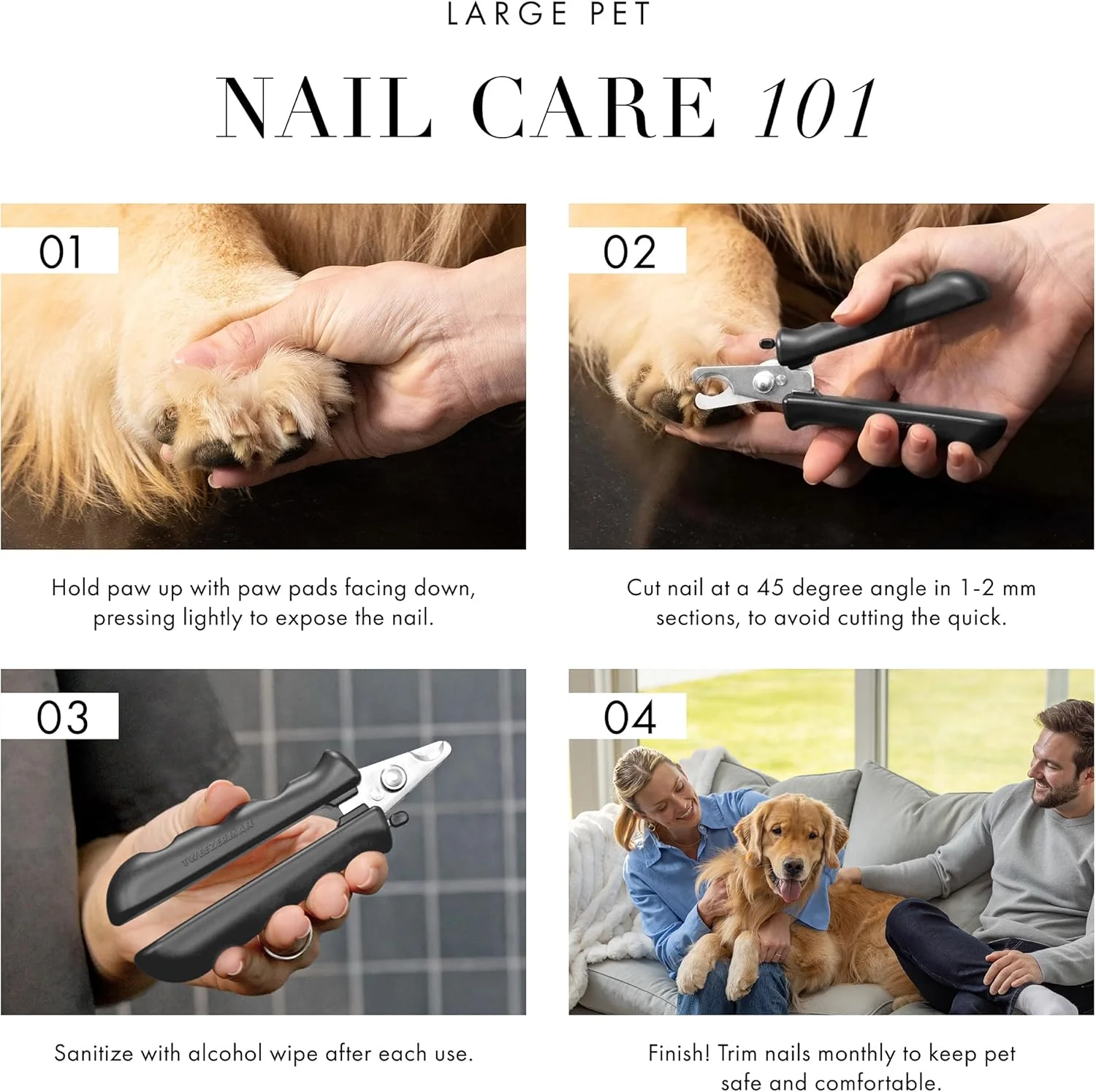 LARGE PET

NAIL CARE 101

01

Hold paw up with paw pads facing down, pressing lightly to expose the nail.

02

Cut nail at a 45 degree angle in 1-2 mm sections, to avoid cutting the quick.

03

TWEEZERMAN

Sanitize with alcohol wipe after each use.

04

Finish! Trim nails monthly to keep pet safe and comfortable.