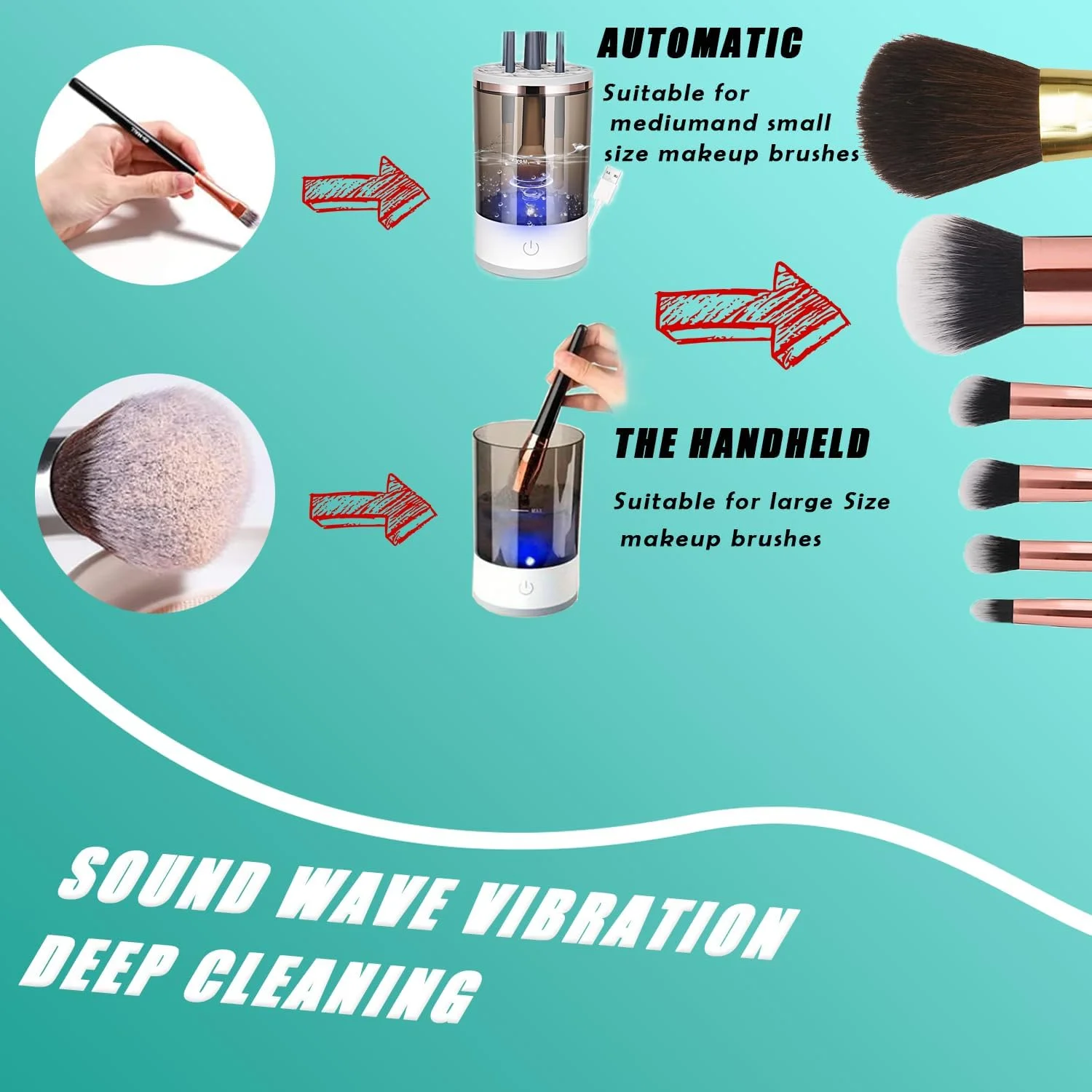 AUTOMATIC

Suitable for mediumand small size makeup brushes

THE HANDHELD

Suitable for large Size makeup brushes

SOUND WAVE VIBRATION DEEP CLEANING