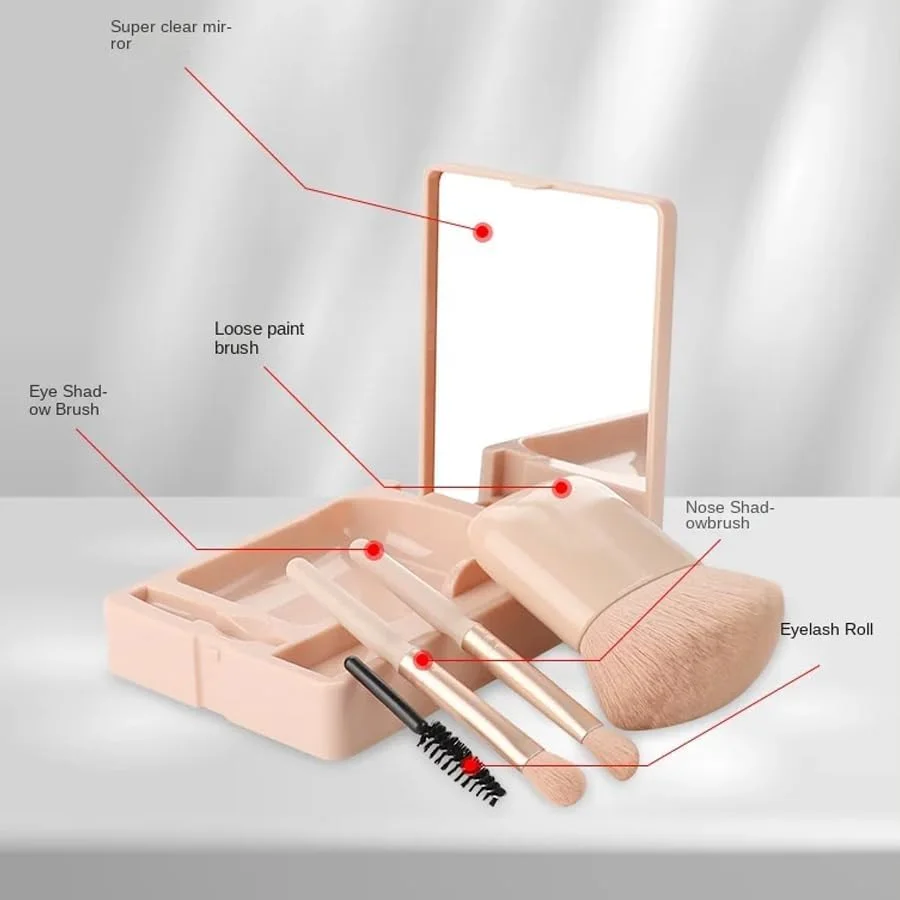 Super clear mirror

Loose paint brush

Eye Shadow Brush

Nose Shadowbrush

Eyelash Roll