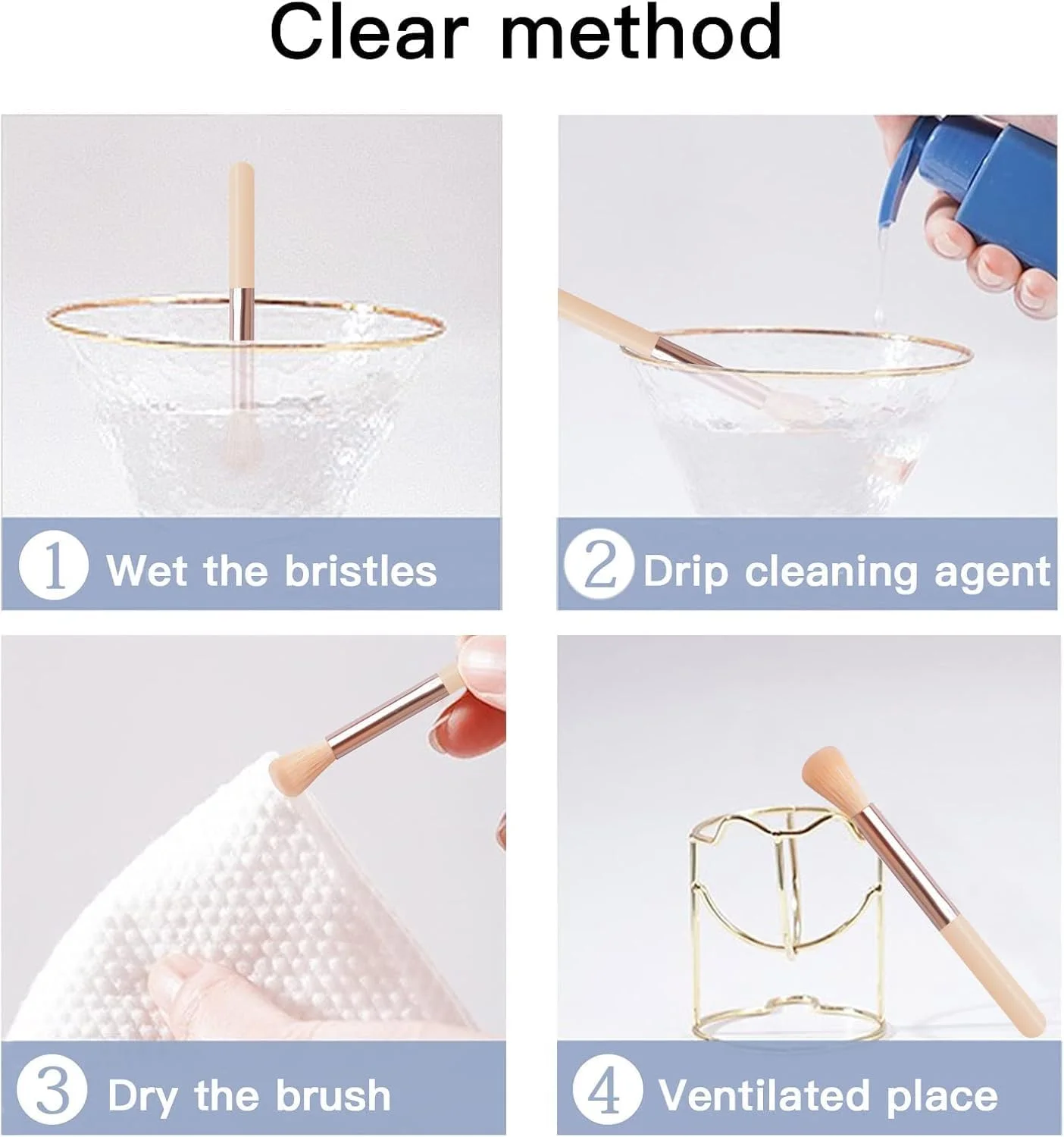 Clear method

1 Wet the bristles

2 Drip cleaning agent

3 Dry the brush

4 Ventilated place