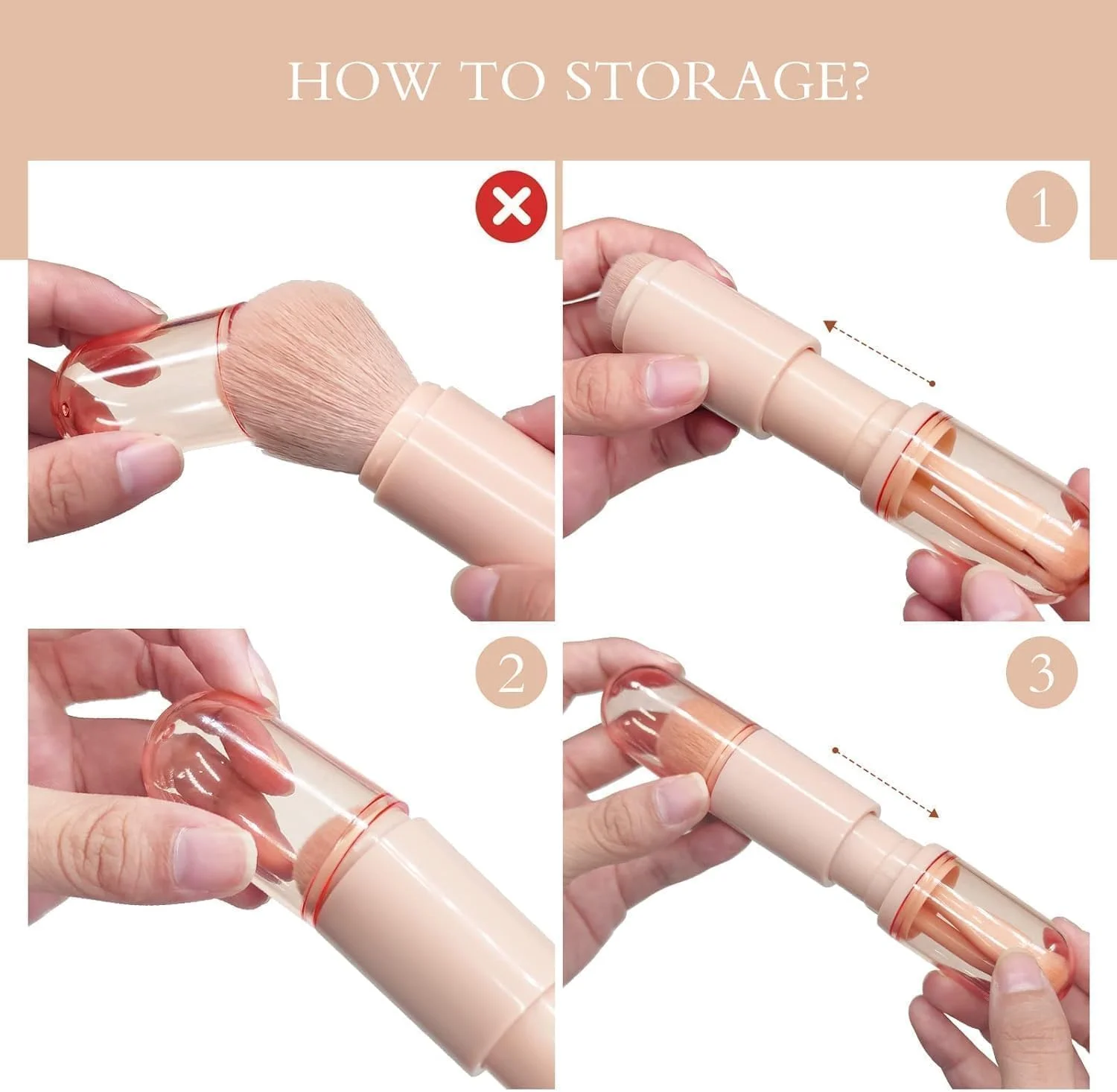 HOW TO STORAGE?

1

2

3