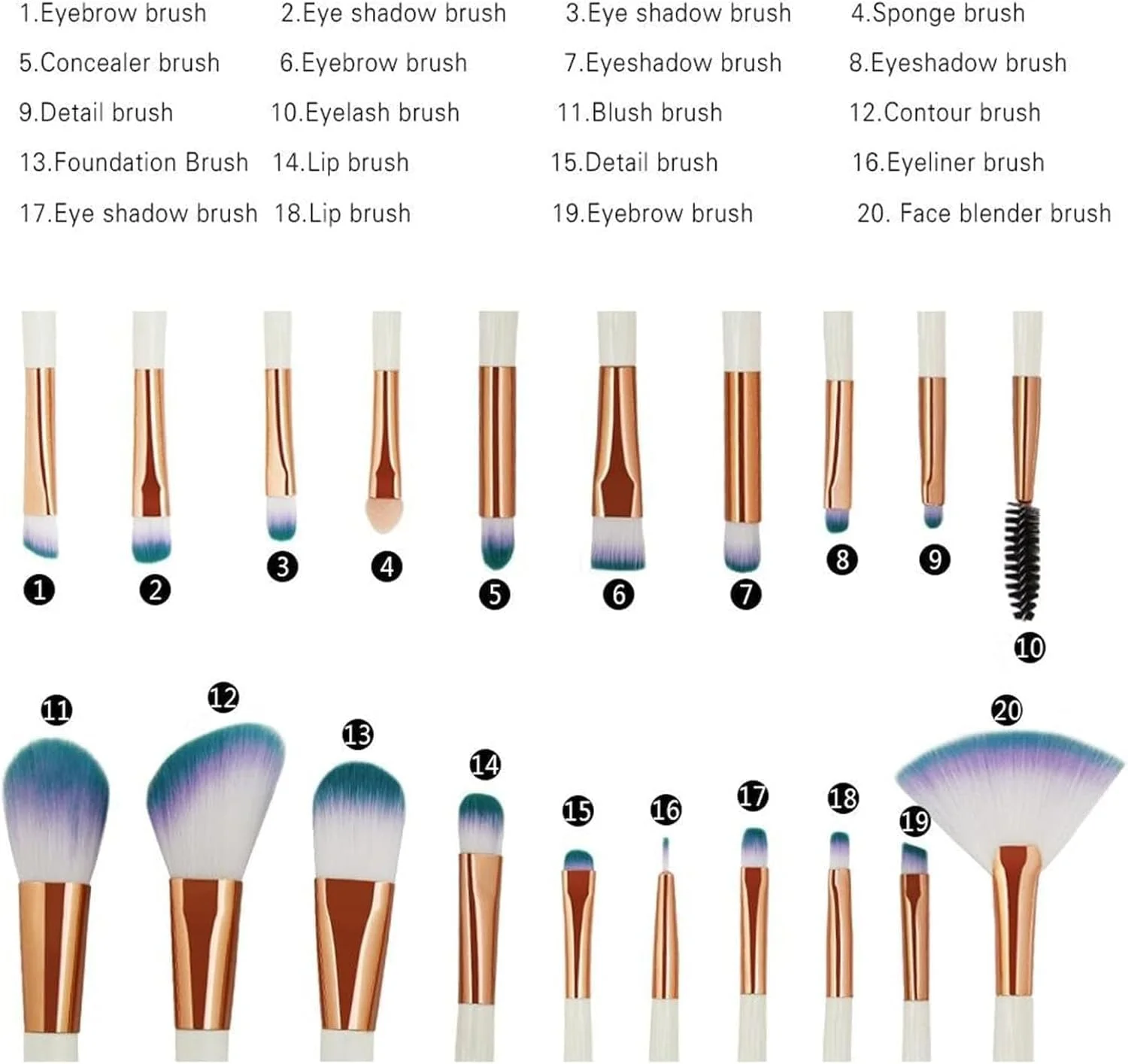 1.Eyebrow brush 2.Eye shadow brush 3.Eye shadow brush 4.Sponge brush

5.Concealer brush 6.Eyebrow brush 7.Eyeshadow brush 8.Eyeshadow brush

9.Detail brush 10.Eyelash brush 11.Blush brush 12.Contour brush

13.Foundation Brush 14.Lip brush 15.Detail brush 16.Eyeliner brush

17.Eye shadow brush 18.Lip brush 19.Eyebrow brush 20. Face blender brush

1 2 3 4 5 6 7 8 9 10

11 12 13 14 15 16 17 18 19 20