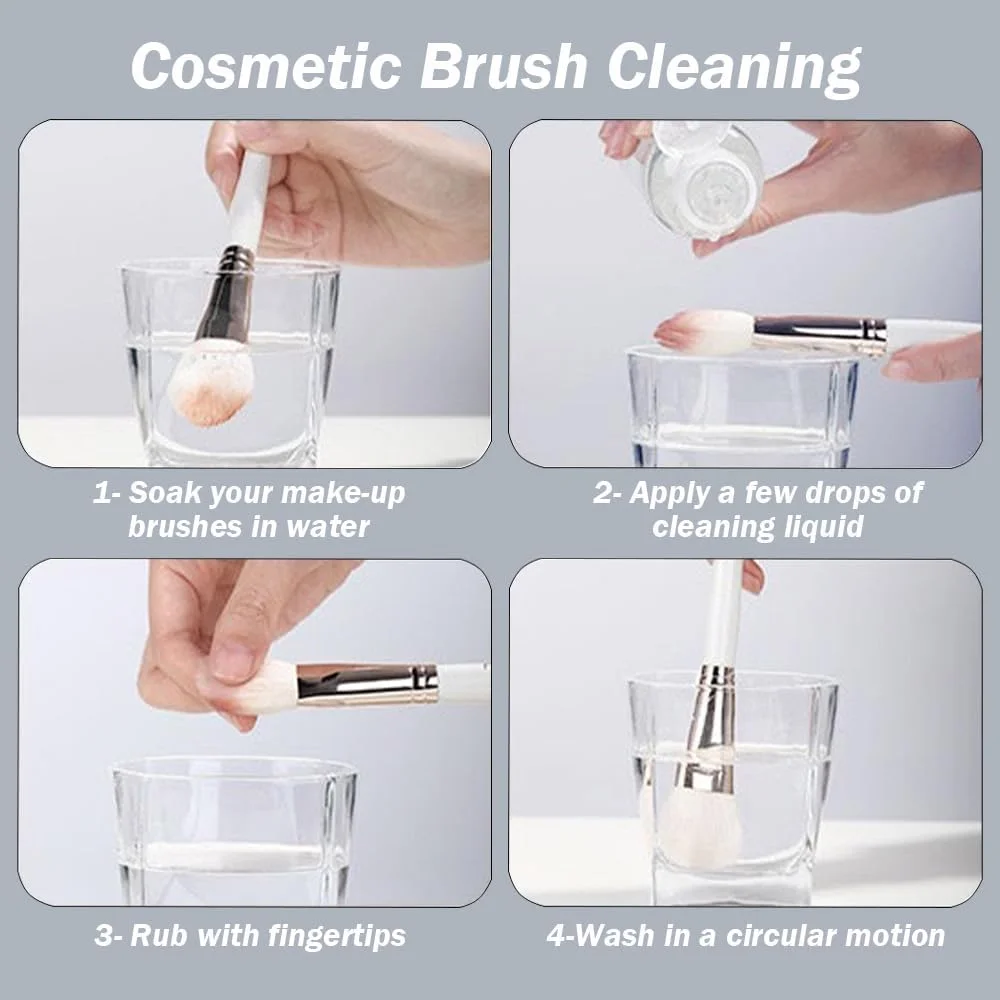 Cosmetic Brush Cleaning

1- Soak your make-up brushes in water

2- Apply a few drops of cleaning liquid

3- Rub with fingertips

4-Wash in a circular motion