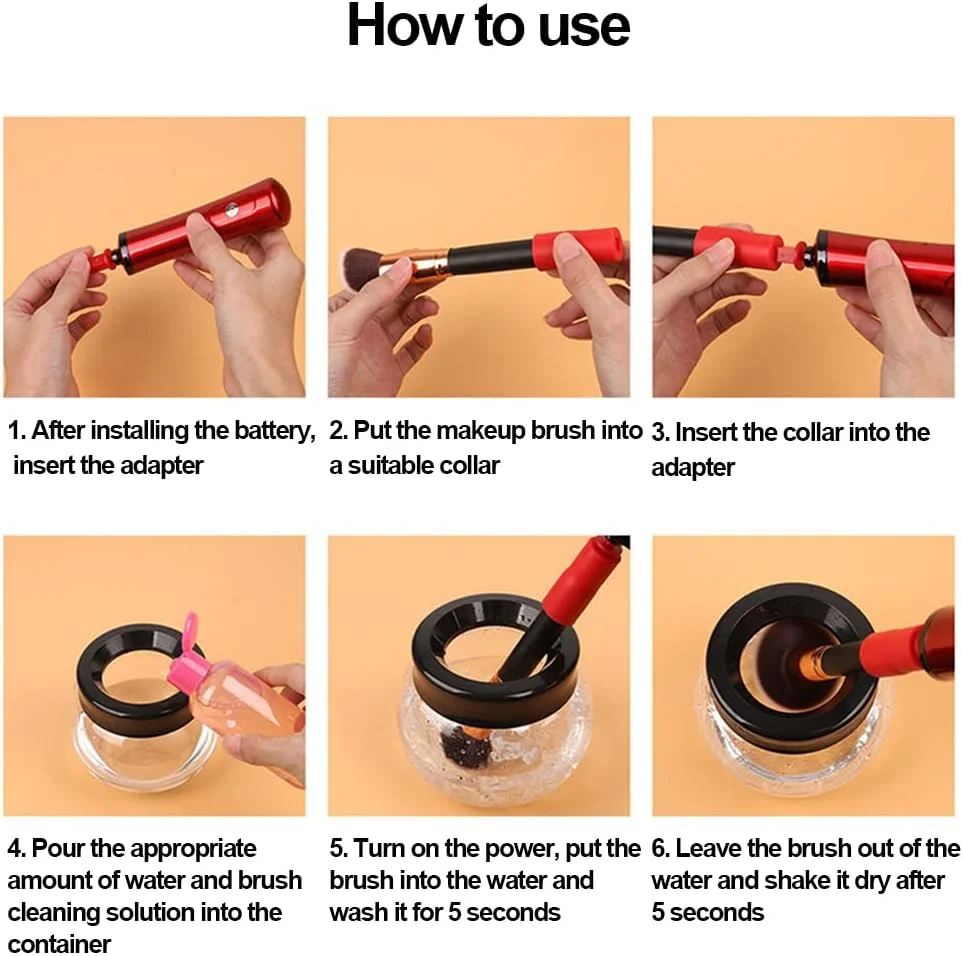 How to use

1. After installing the battery, insert the adapter

2. Put the makeup brush into a suitable collar

3. Insert the collar into the adapter

4. Pour the appropriate amount of water and brush cleaning solution into the container

5. Turn on the power, put the brush into the water and wash it for 5 seconds

6. Leave the brush out of the water and shake it dry after 5 seconds