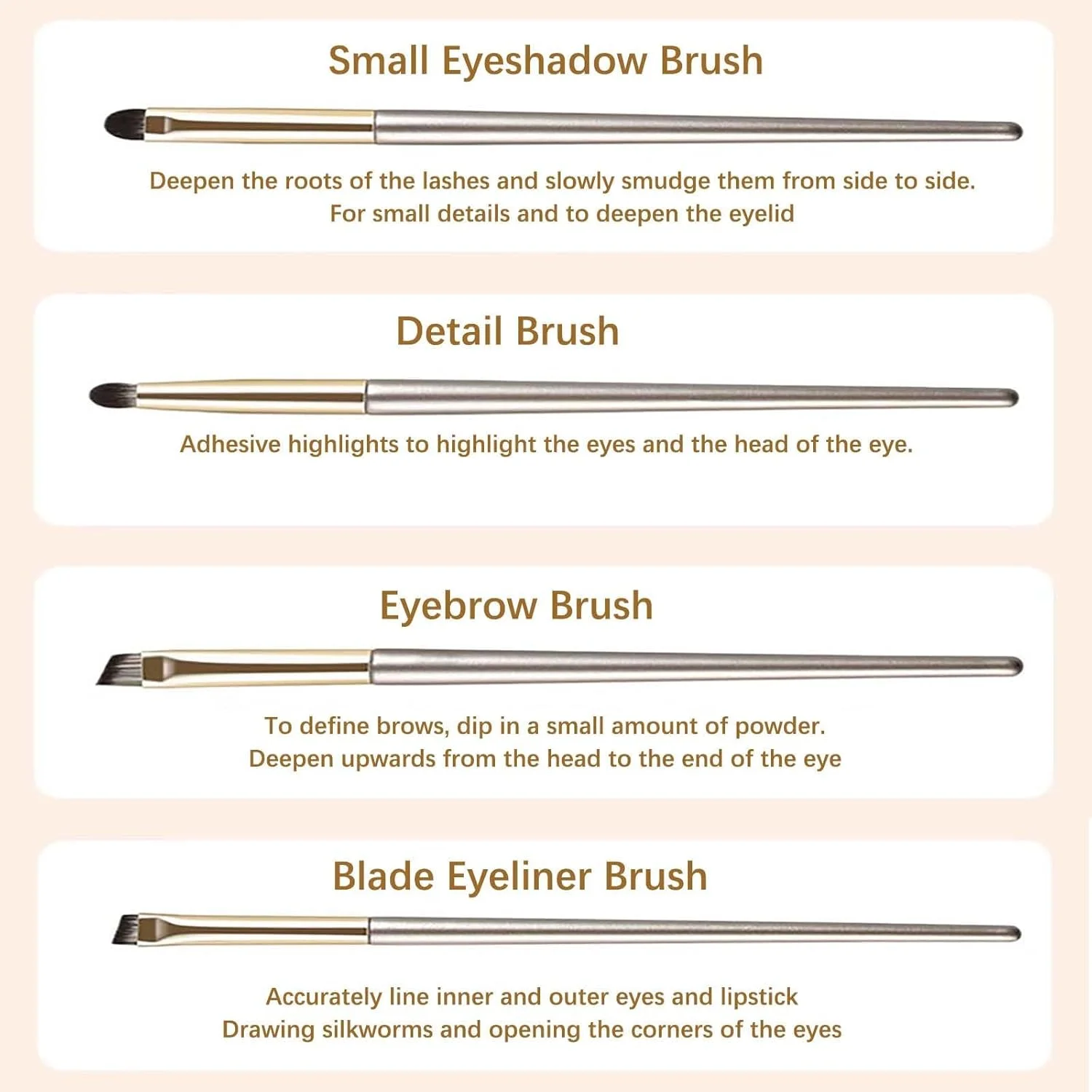 Small Eyeshadow Brush

Deepen the roots of the lashes and slowly smudge them from side to side.
For small details and to deepen the eyelid

Detail Brush

Adhesive highlights to highlight the eyes and the head of the eye.

Eyebrow Brush

To define brows, dip in a small amount of powder.
Deepen upwards from the head to the end of the eye

Blade Eyeliner Brush

Accurately line inner and outer eyes and lipstick
Drawing silkworms and opening the corners of the eyes