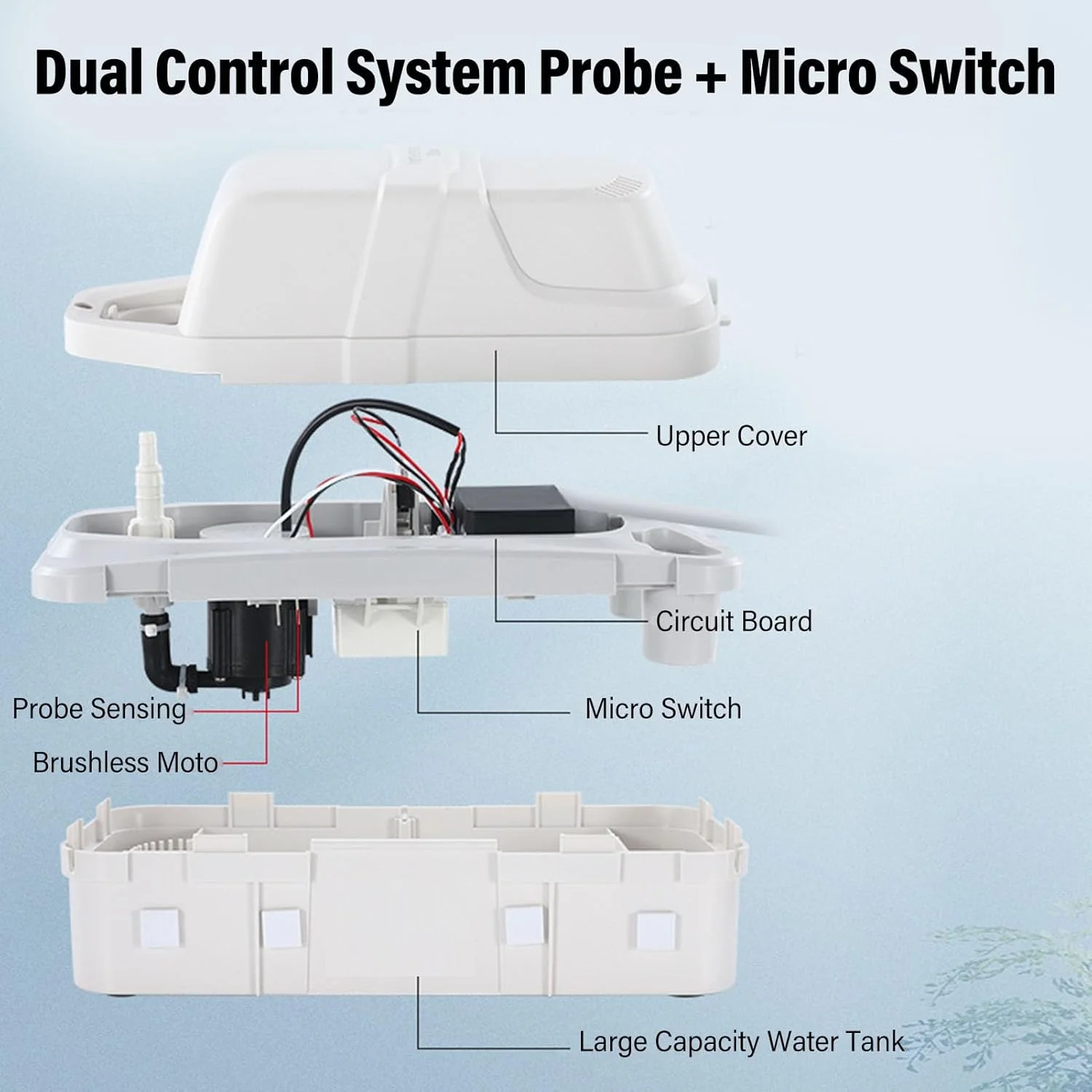 Dual Control System Probe + Micro Switch

Upper Cover

Circuit Board

Probe Sensing

Micro Switch

Brushless Moto

Large Capacity Water Tank