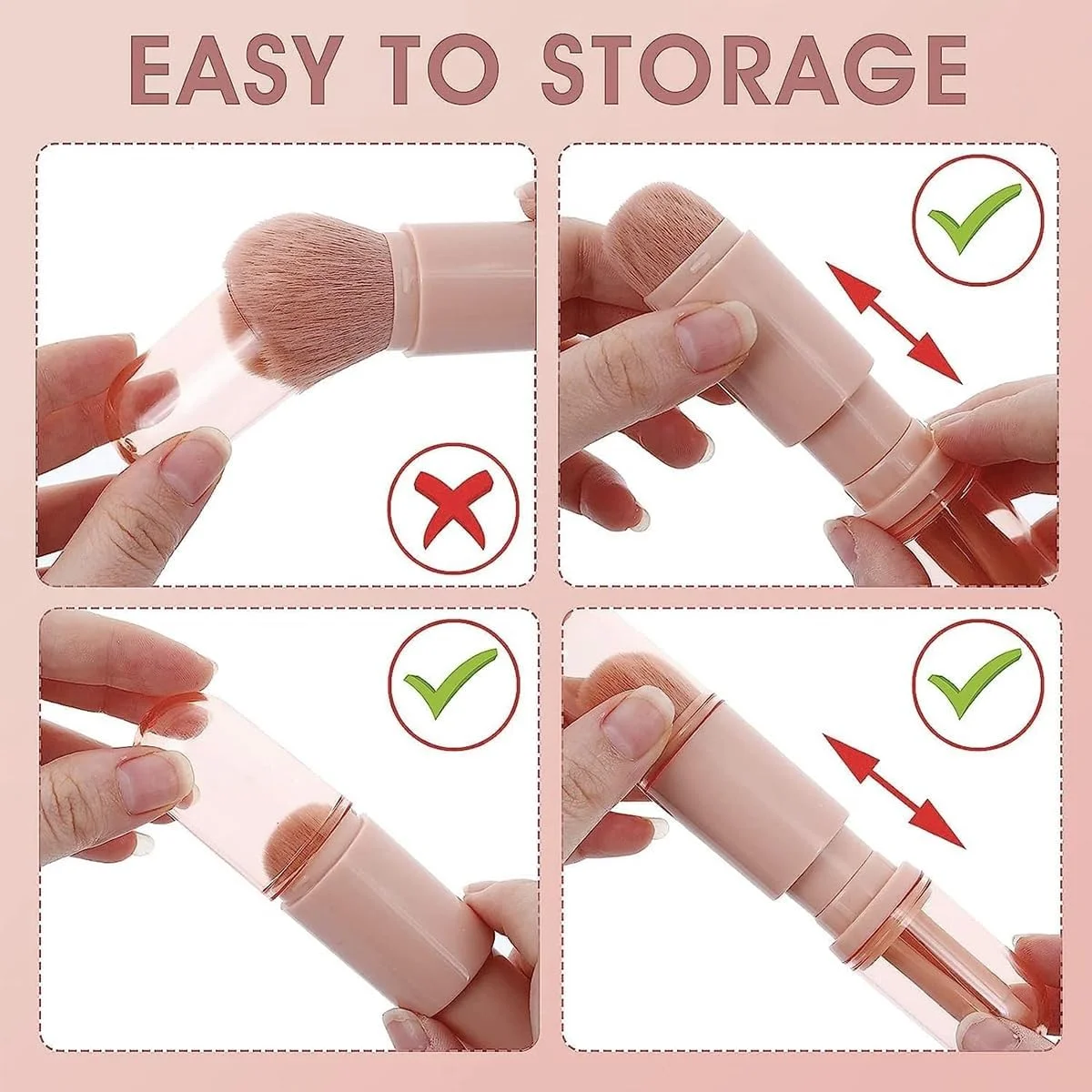 EASY TO STORAGE