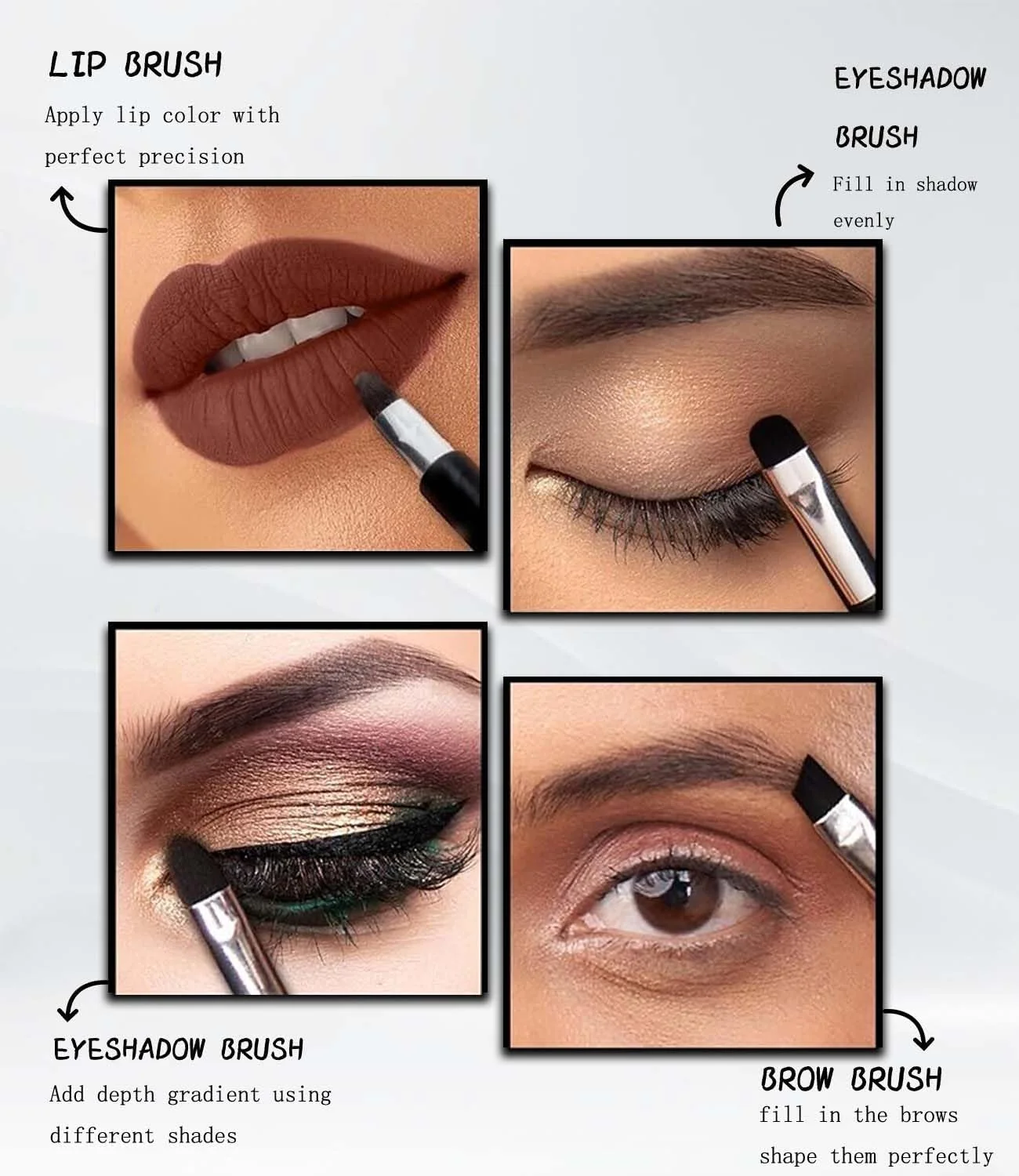 LIP BRUSH

Apply lip color with perfect precision

EYESHADOW BRUSH

Fill in shadow evenly

EYESHADOW BRUSH

Add depth gradient using different shades

BROW BRUSH

fill in the brows shape them perfectly