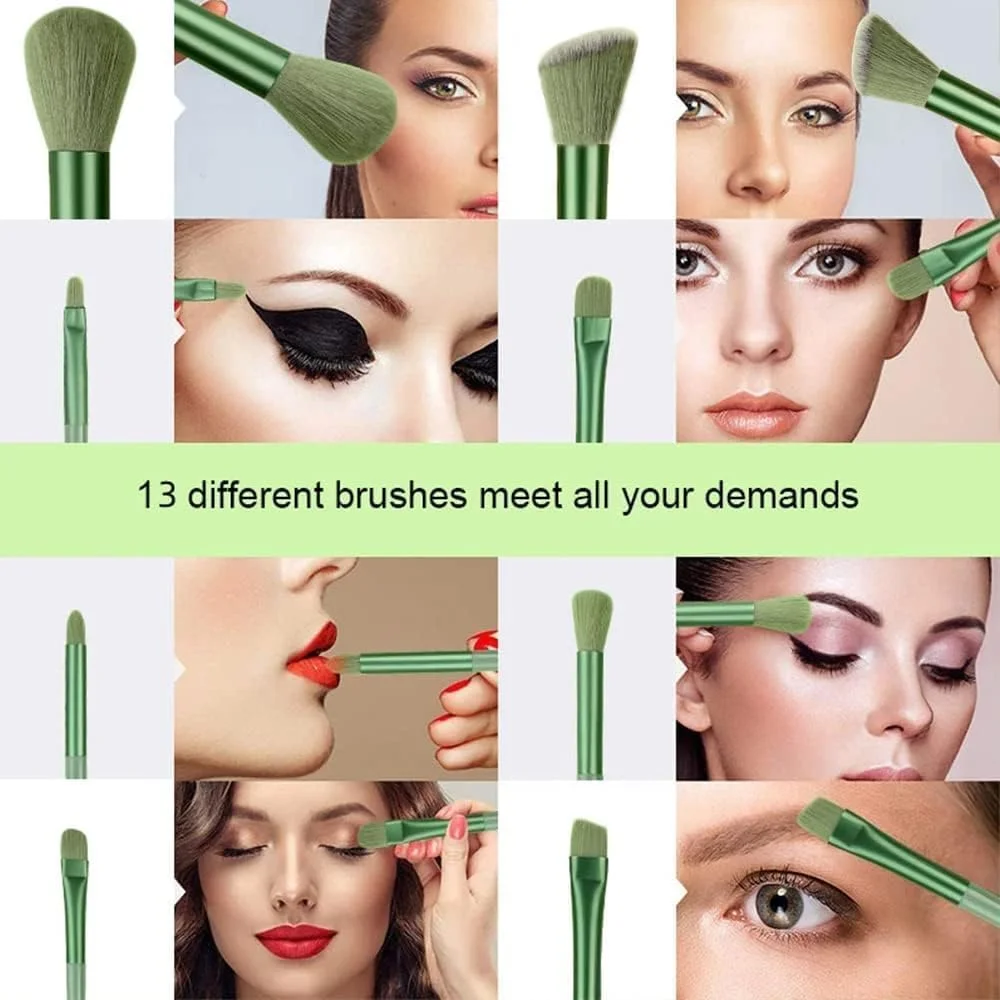 13 different brushes meet all your demands