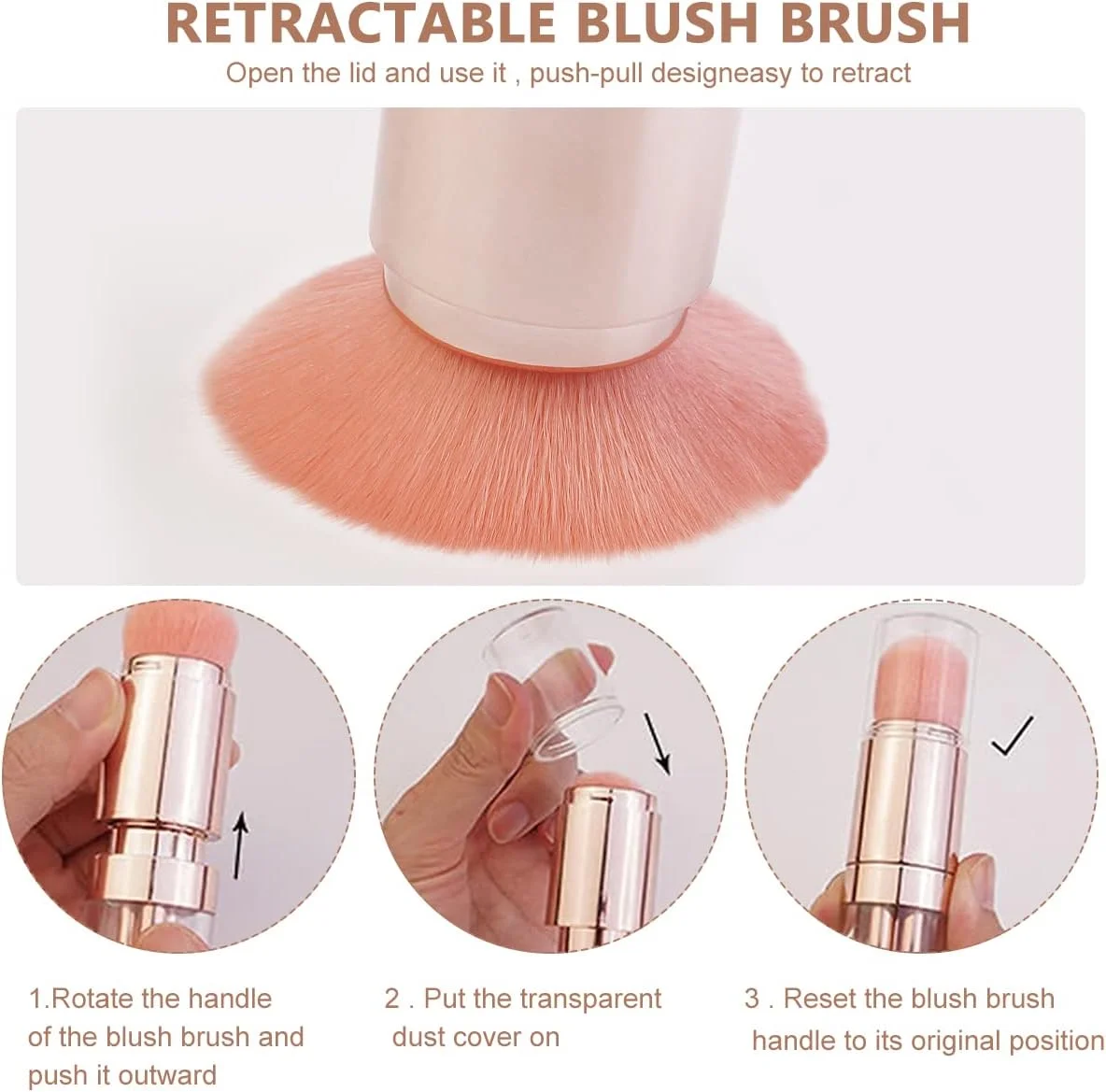 RETRACTABLE BLUSH BRUSH

Open the lid and use it , push-pull designeasy to retract

1.Rotate the handle of the blush brush and push it outward

2 . Put the transparent dust cover on

3 . Reset the blush brush handle to its original position