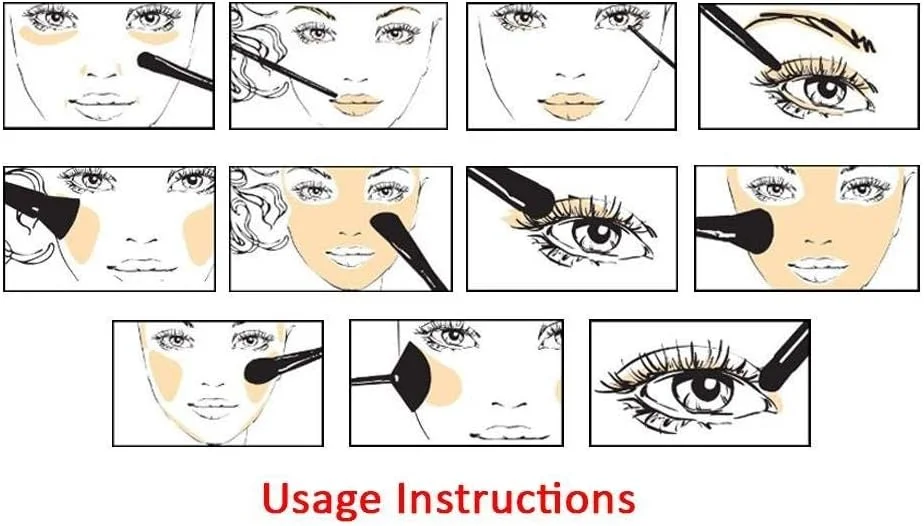 Usage Instructions