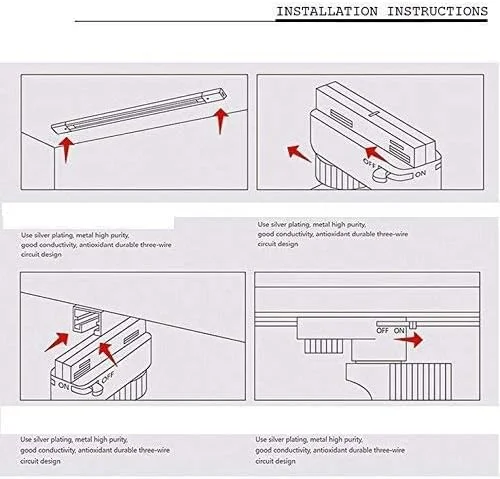 INSTALLATION INSTRUCTIONS

OFF
ON

Use silver plating, metal high purity, good conductivity, antioxidant durable three-wire circuit design

Use silver plating, metal high purity, good conductivity, antioxidant durable three-wire circuit design

ON
OFF

OFF ON

Use silver plating, metal high purity, good conductivity, antioxidant durable three-wire circuit design

Use silver plating, metal high purity, good conductivity, antioxidant durable three-wire circuit design