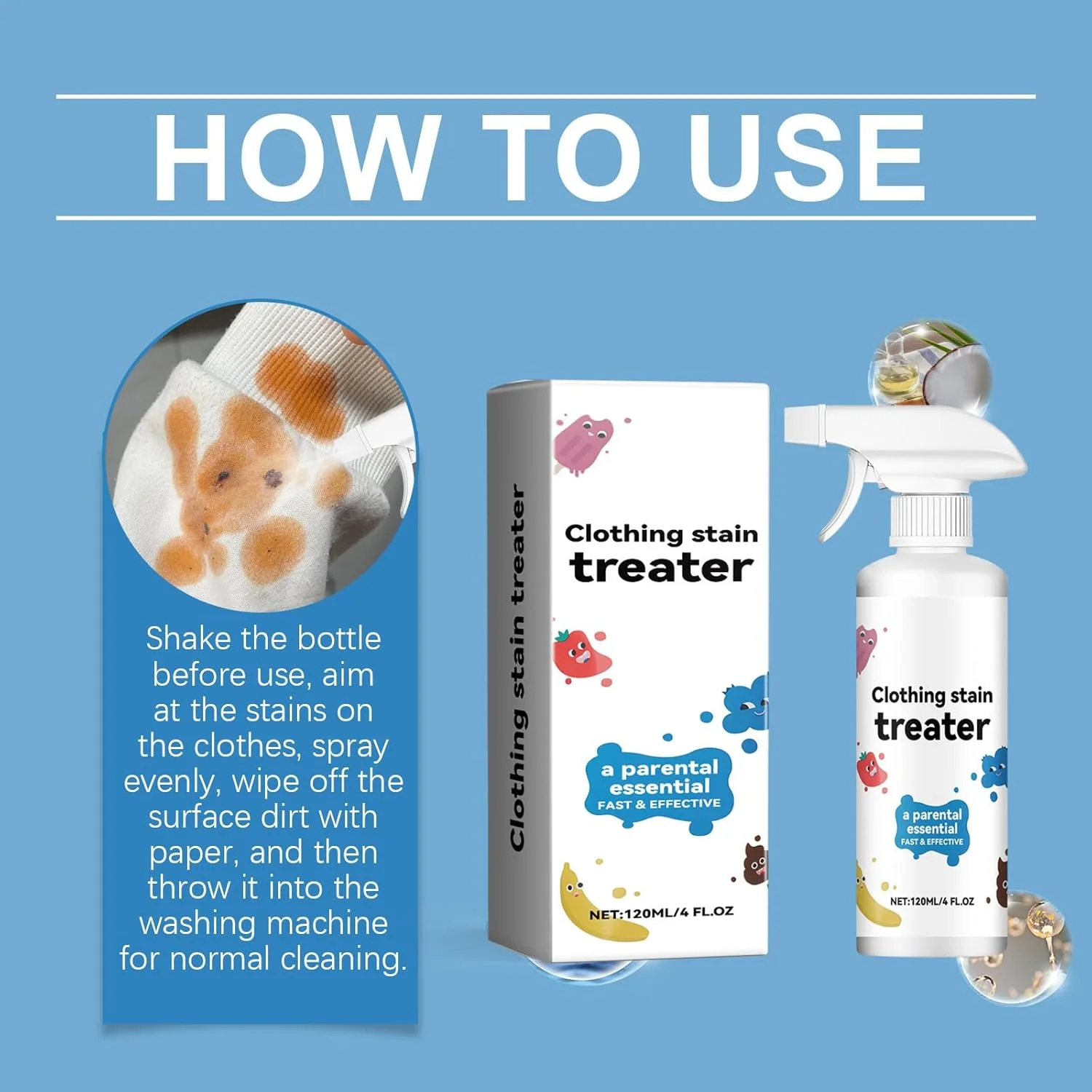 HOW TO USE

Shake the bottle before use, aim at the stains on the clothes, spray evenly, wipe off the surface dirt with paper, and then throw it into the washing machine for normal cleaning.

Clothing stain treater

Clothing stain treater

a parental essential
FAST & EFFECTIVE

NET:120ML/4 FL.OZ

Clothing stain treater

a parental essential
FAST & EFFECTIVE

NET:120ML/4 FL.OZ