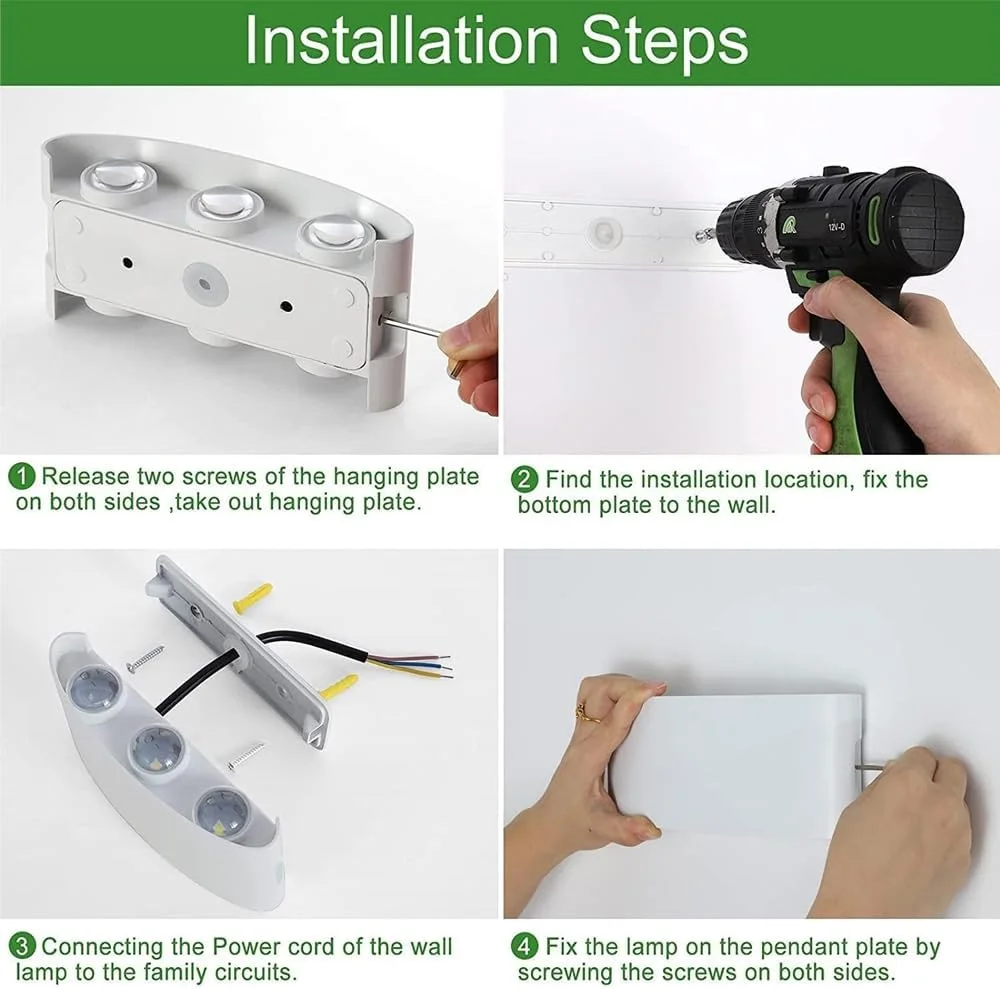 Installation Steps

12V-D

1 Release two screws of the hanging plate on both sides ,take out hanging plate.

2 Find the installation location, fix the bottom plate to the wall.

3 Connecting the Power cord of the wall lamp to the family circuits.

4 Fix the lamp on the pendant plate by screwing the screws on both sides.