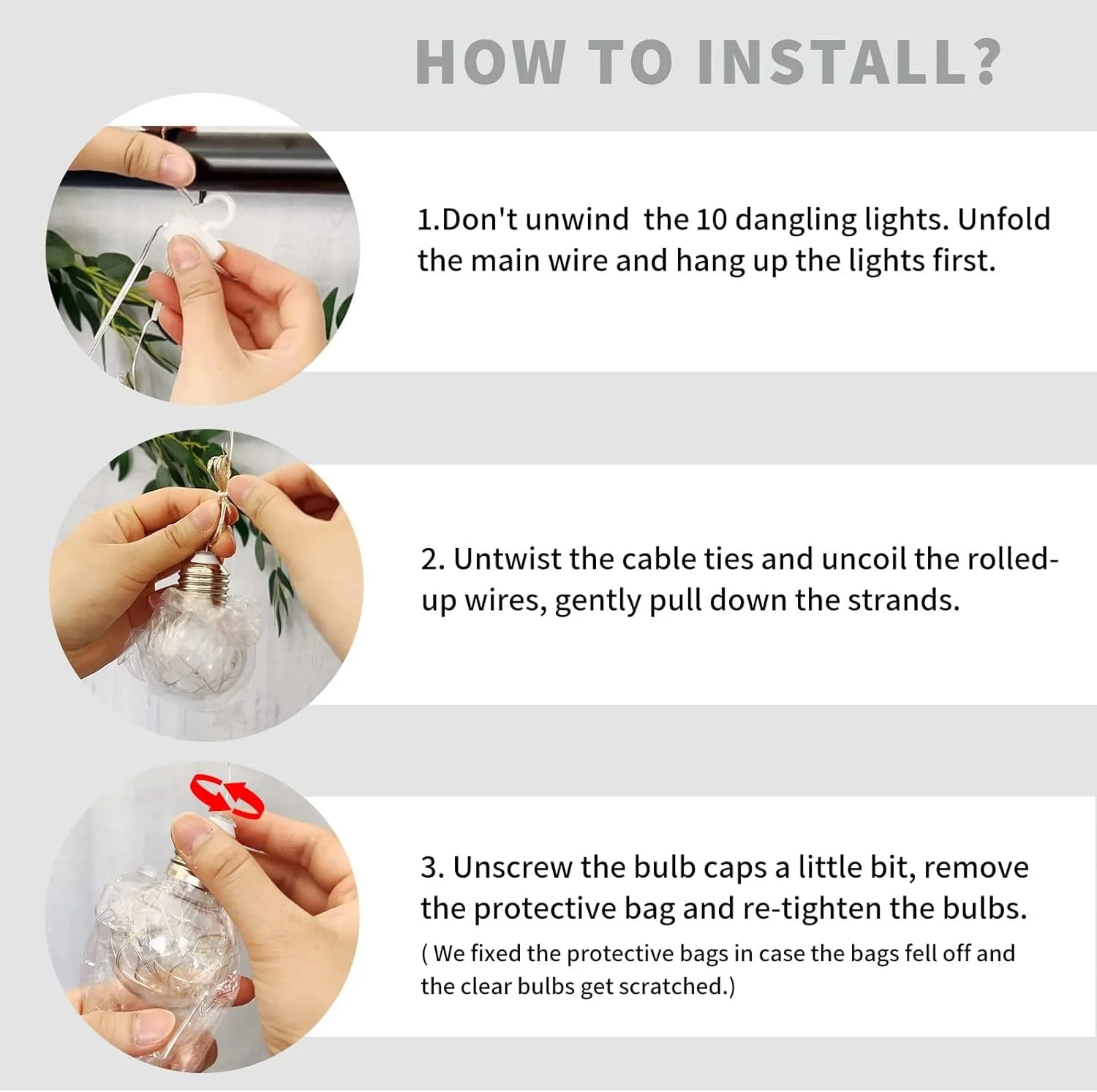 HOW TO INSTALL?

1.Don't unwind the 10 dangling lights. Unfold the main wire and hang up the lights first.

2. Untwist the cable ties and uncoil the rolled-up wires, gently pull down the strands.

3. Unscrew the bulb caps a little bit, remove the protective bag and re-tighten the bulbs.

( We fixed the protective bags in case the bags fell off and the clear bulbs get scratched.)