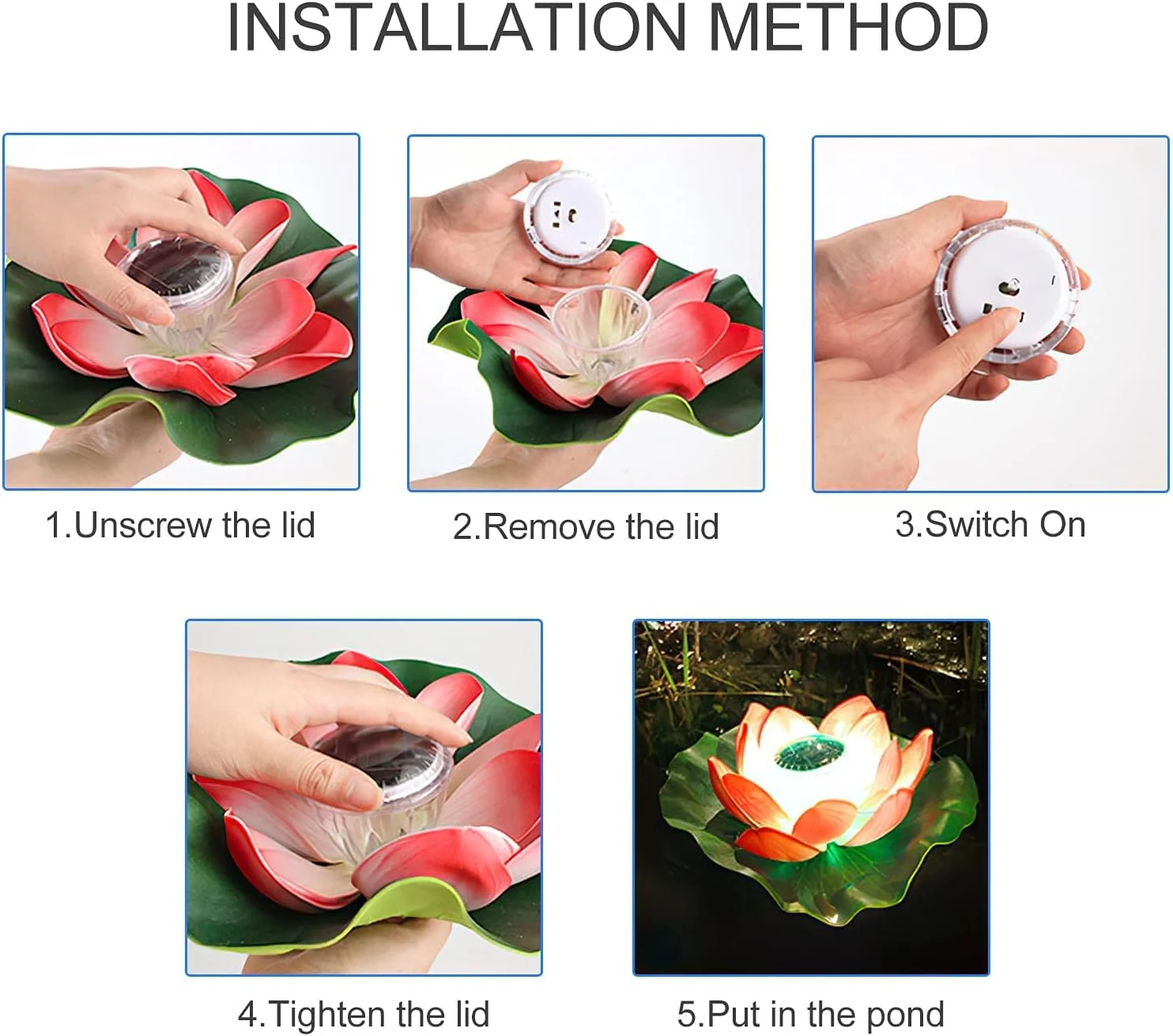 INSTALLATION METHOD

1.Unscrew the lid

2.Remove the lid

3.Switch On

4.Tighten the lid

5.Put in the pond