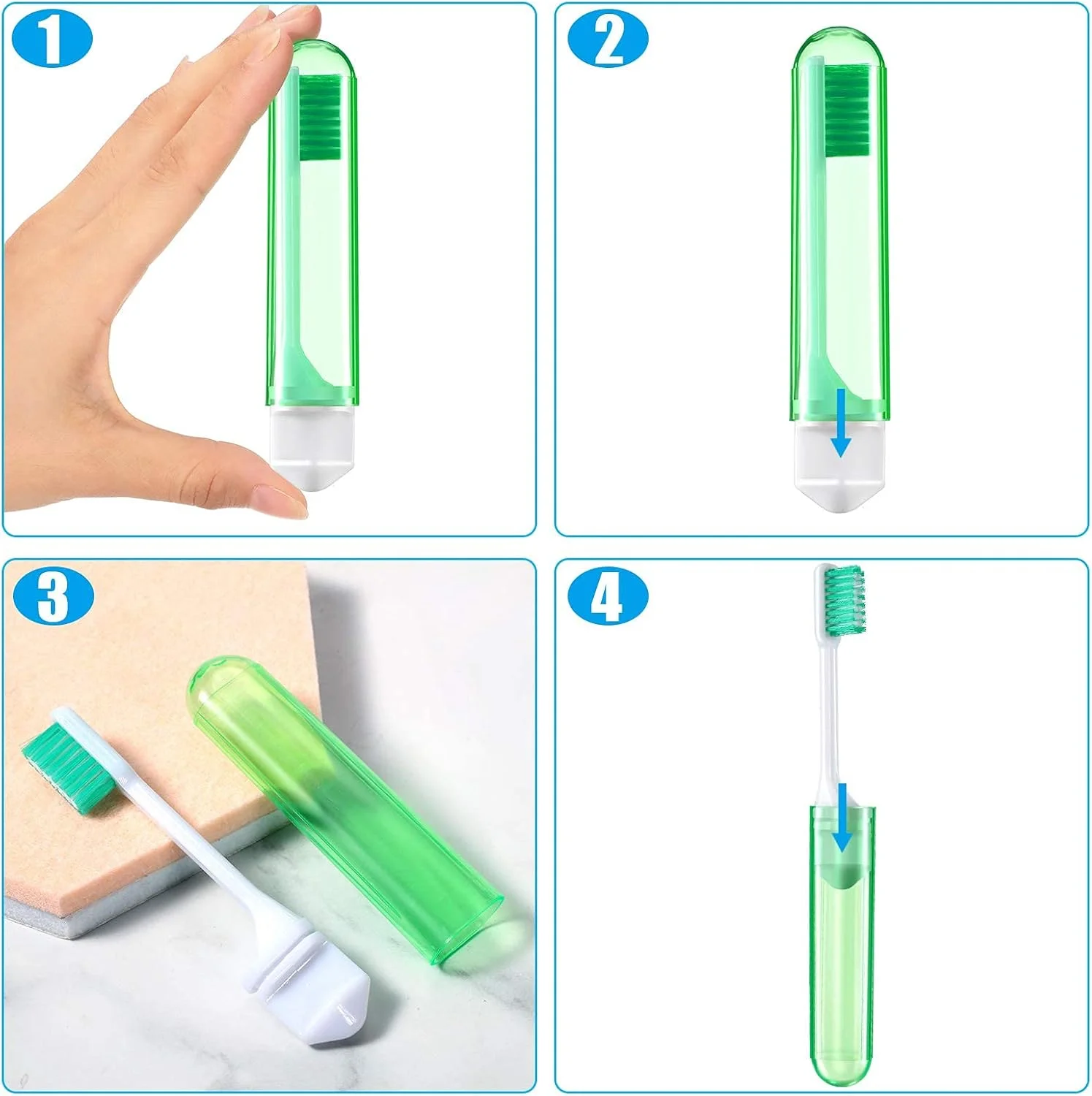 1

2

3

4