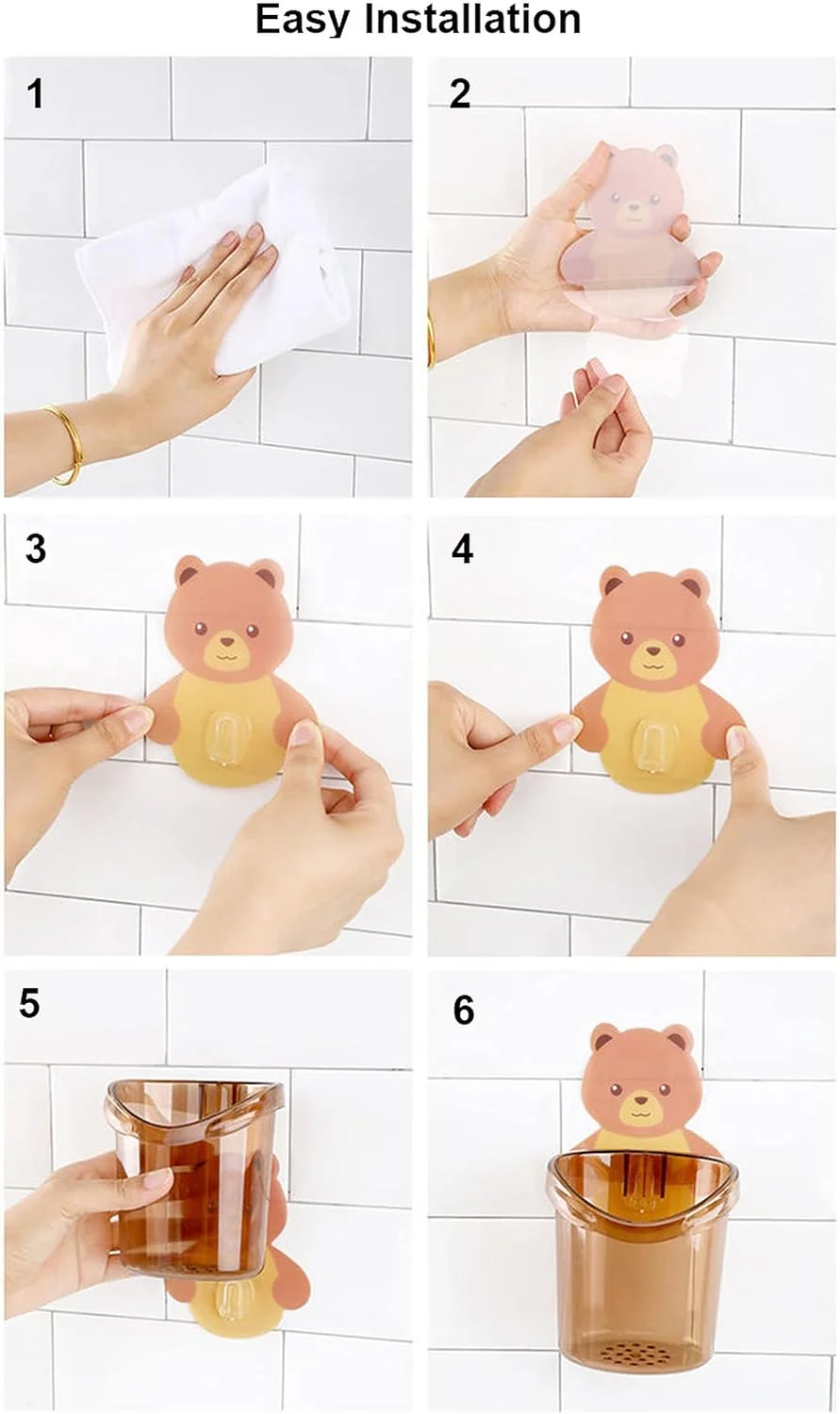 Easy Installation

1

2

3

4

5

6