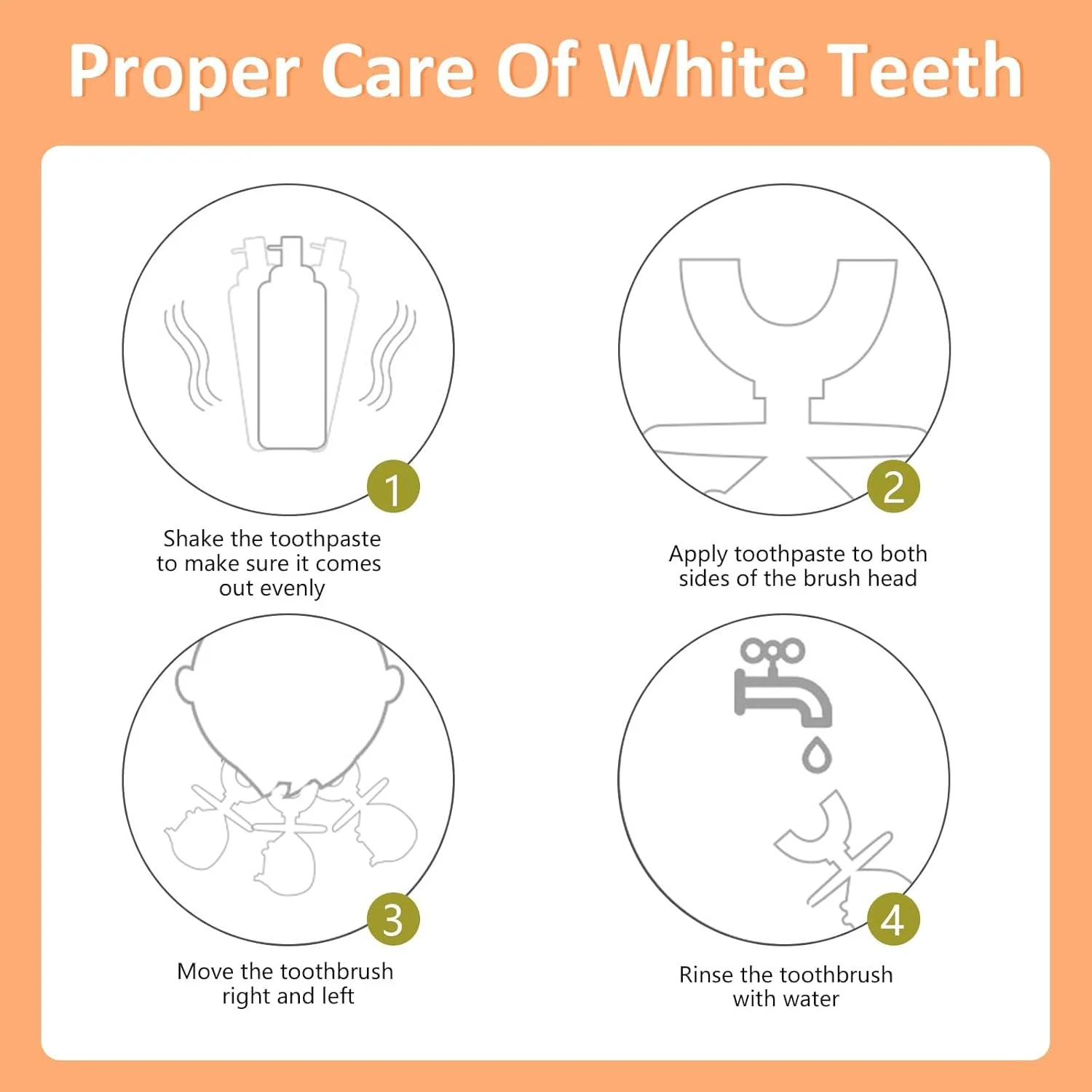 Proper Care Of White Teeth

1

Shake the toothpaste to make sure it comes out evenly

2

Apply toothpaste to both sides of the brush head

3

Move the toothbrush right and left

4

Rinse the toothbrush with water