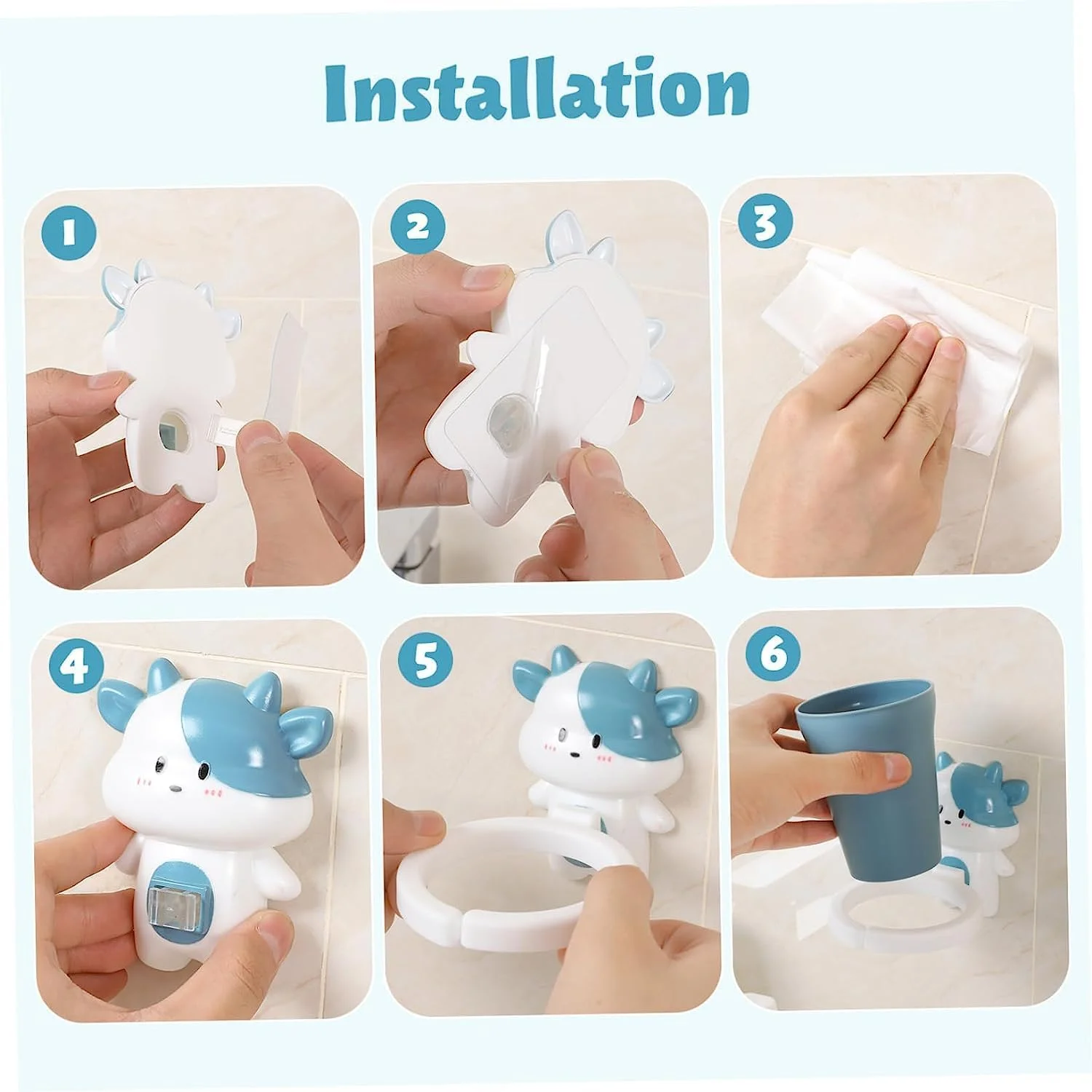 Installation

1

2

3

4

5

6