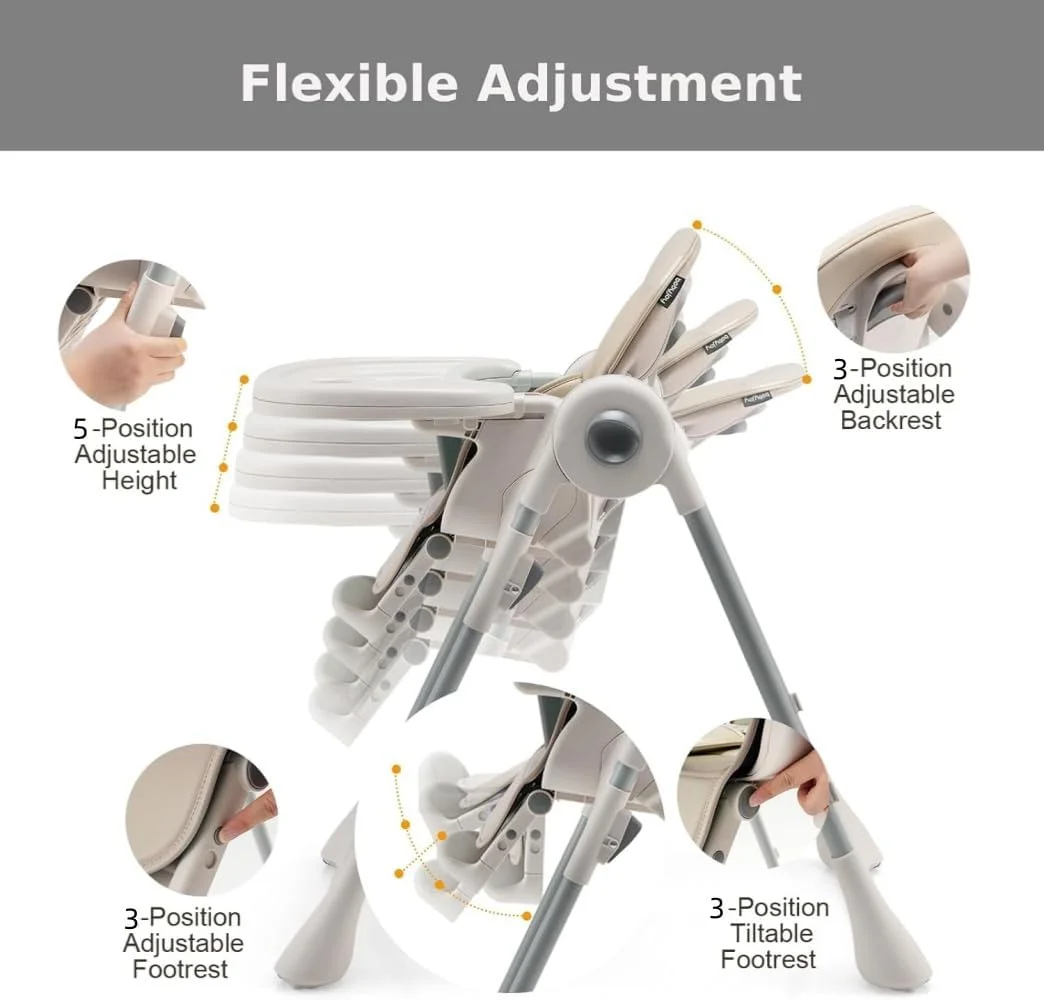 Flexible Adjustment

5-Position Adjustable Height

3-Position Adjustable Backrest

3-Position Adjustable Footrest

3-Position Tiltable Footrest