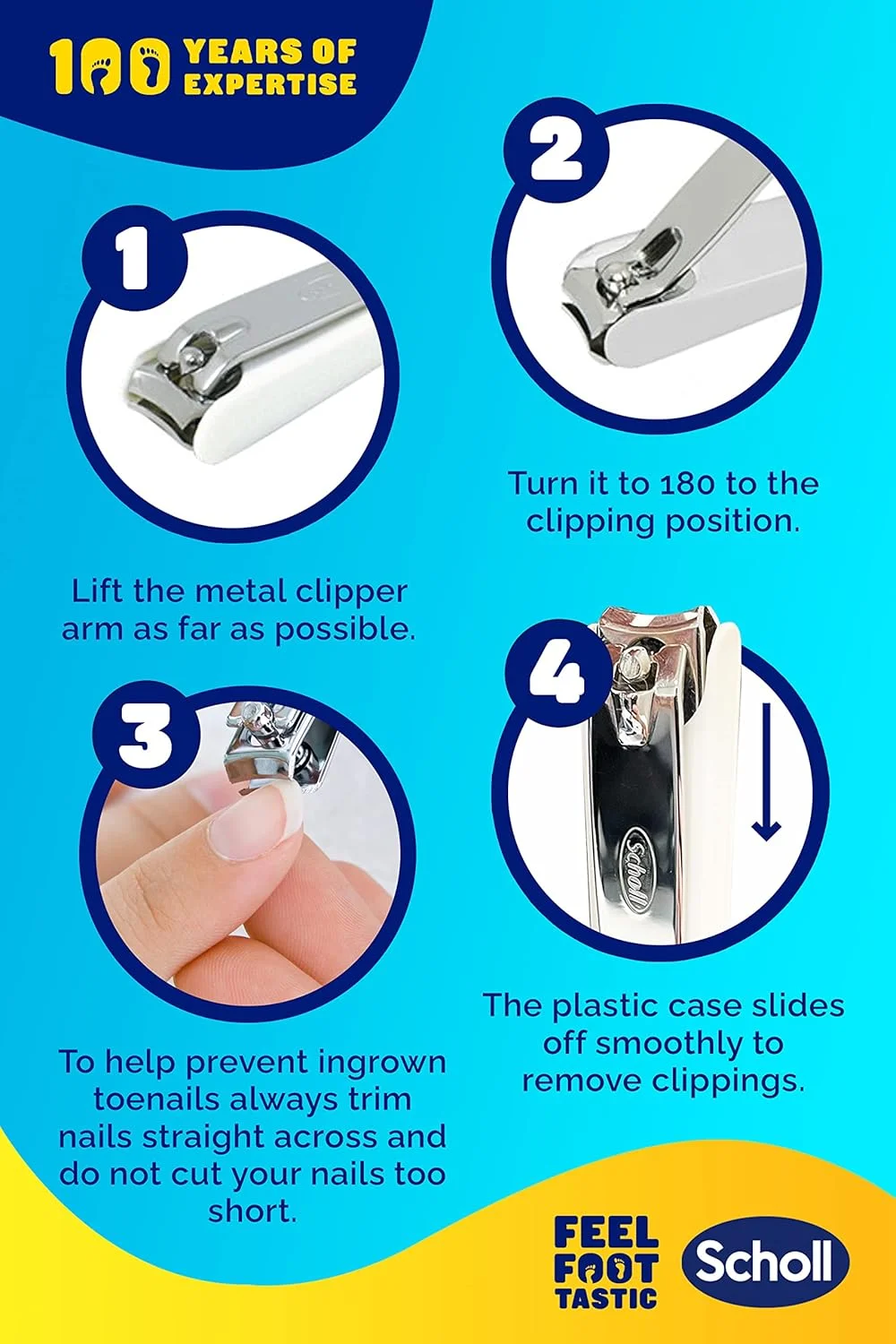 100 YEARS OF EXPERTISE

1

Lift the metal clipper arm as far as possible.

2

Turn it to 180 to the clipping position.

3

To help prevent ingrown toenails always trim nails straight across and do not cut your nails too short.

4

Scholl

The plastic case slides off smoothly to remove clippings.

FEEL FOOT TASTIC

Scholl