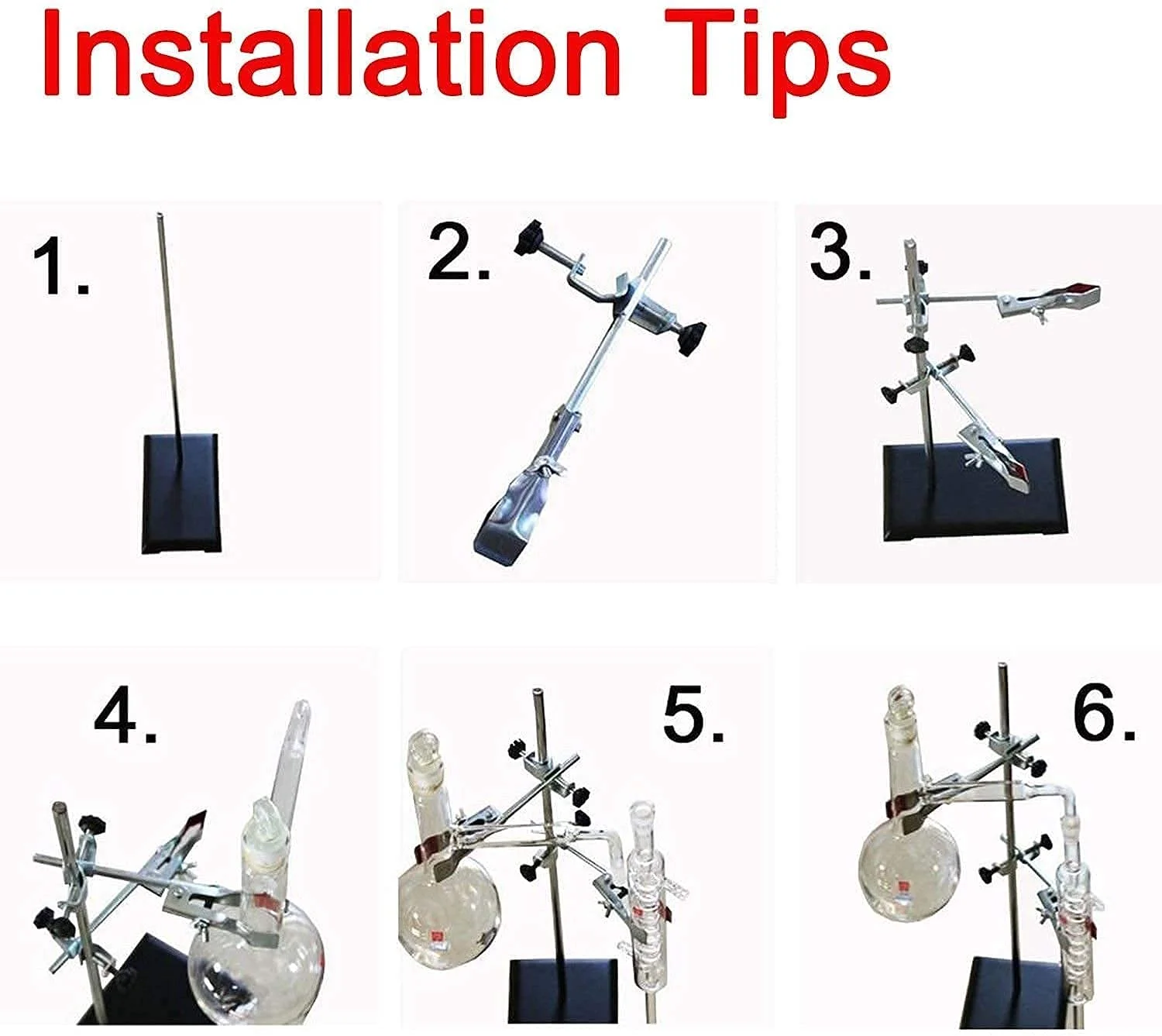 Installation Tips

1.

2.

3.

4.

5.

6.