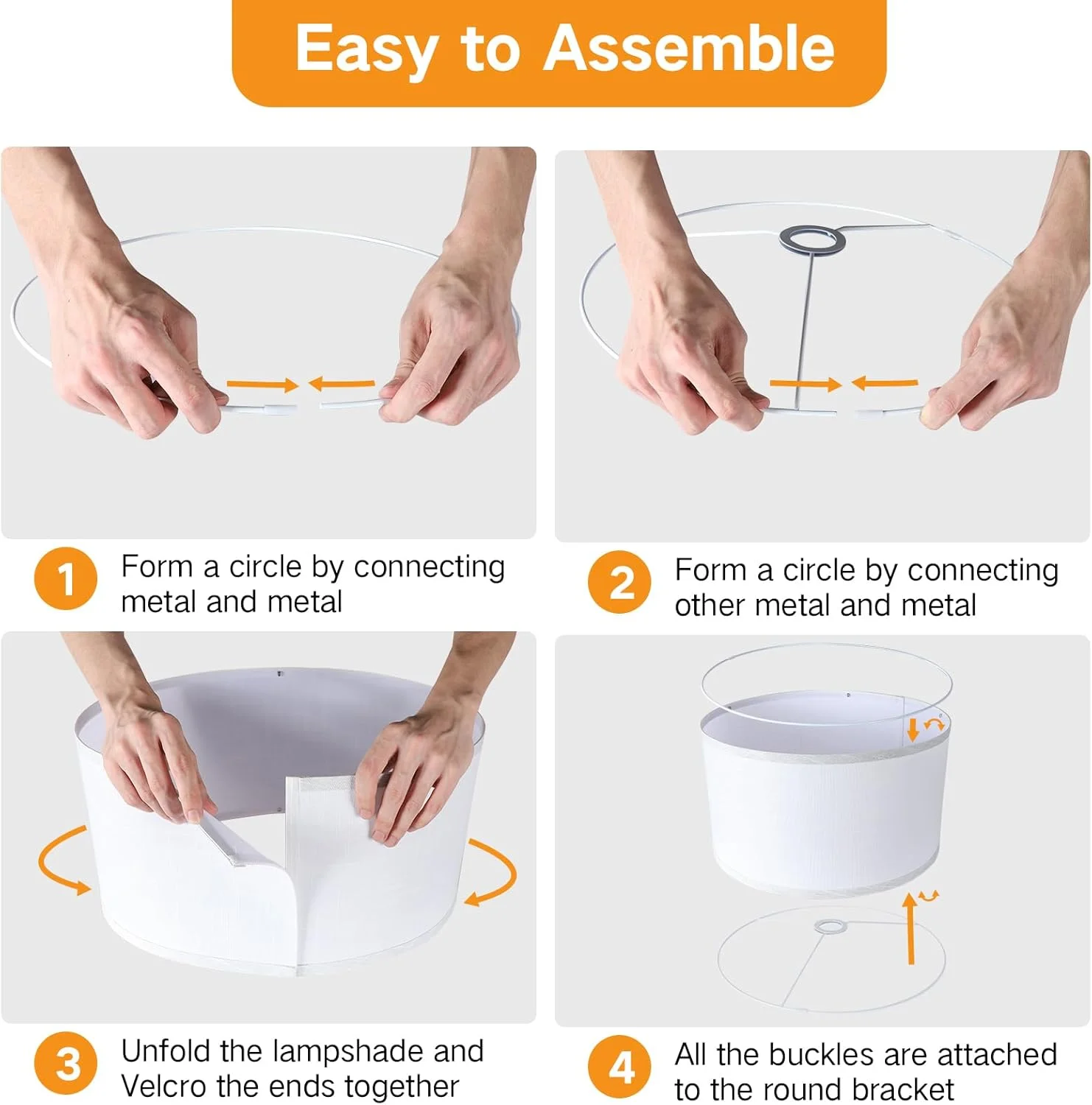 Easy to Assemble

1 Form a circle by connecting metal and metal

2 Form a circle by connecting other metal and metal

3 Unfold the lampshade and Velcro the ends together

4 All the buckles are attached to the round bracket