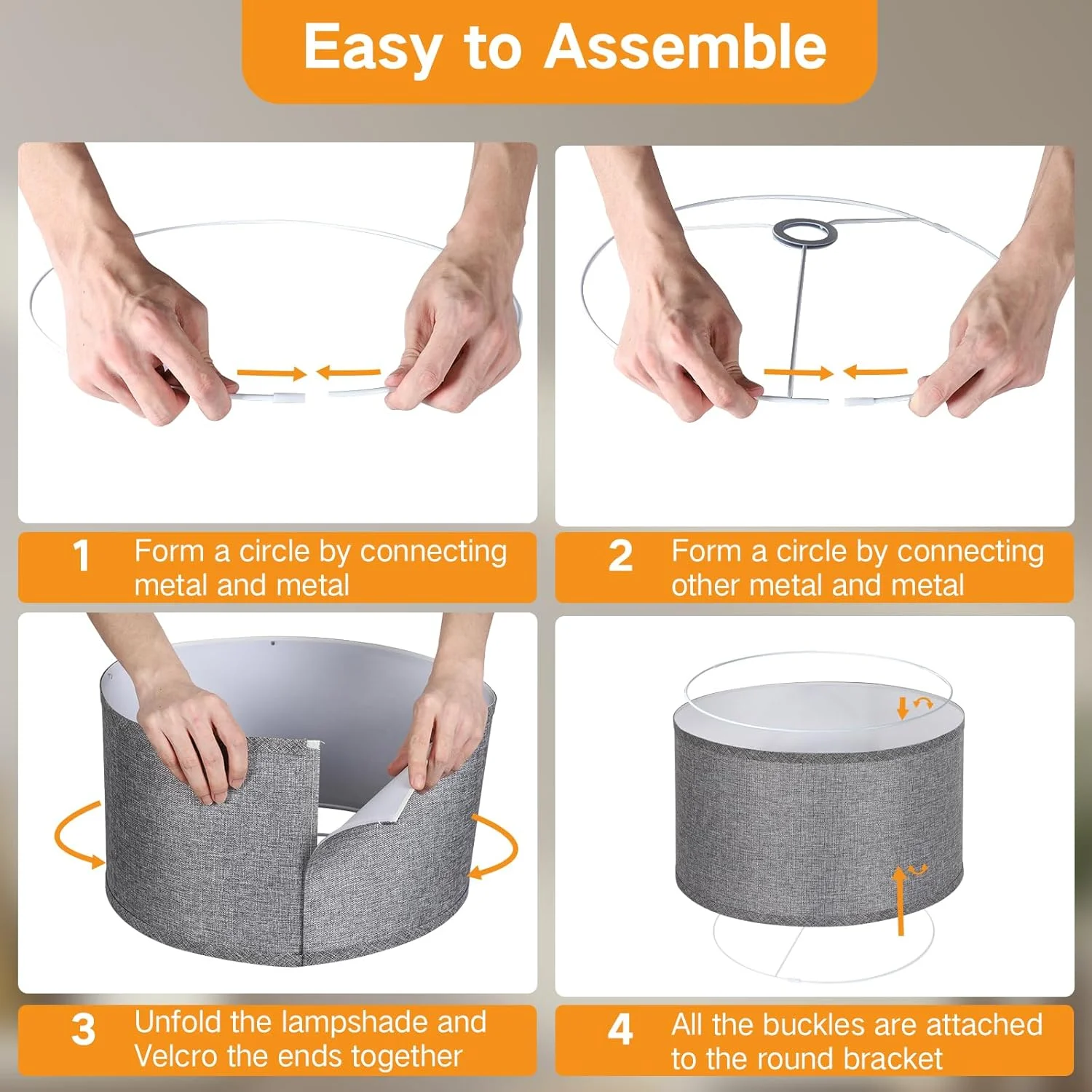 Easy to Assemble

1 Form a circle by connecting metal and metal

2 Form a circle by connecting other metal and metal

3 Unfold the lampshade and Velcro the ends together

4 All the buckles are attached to the round bracket