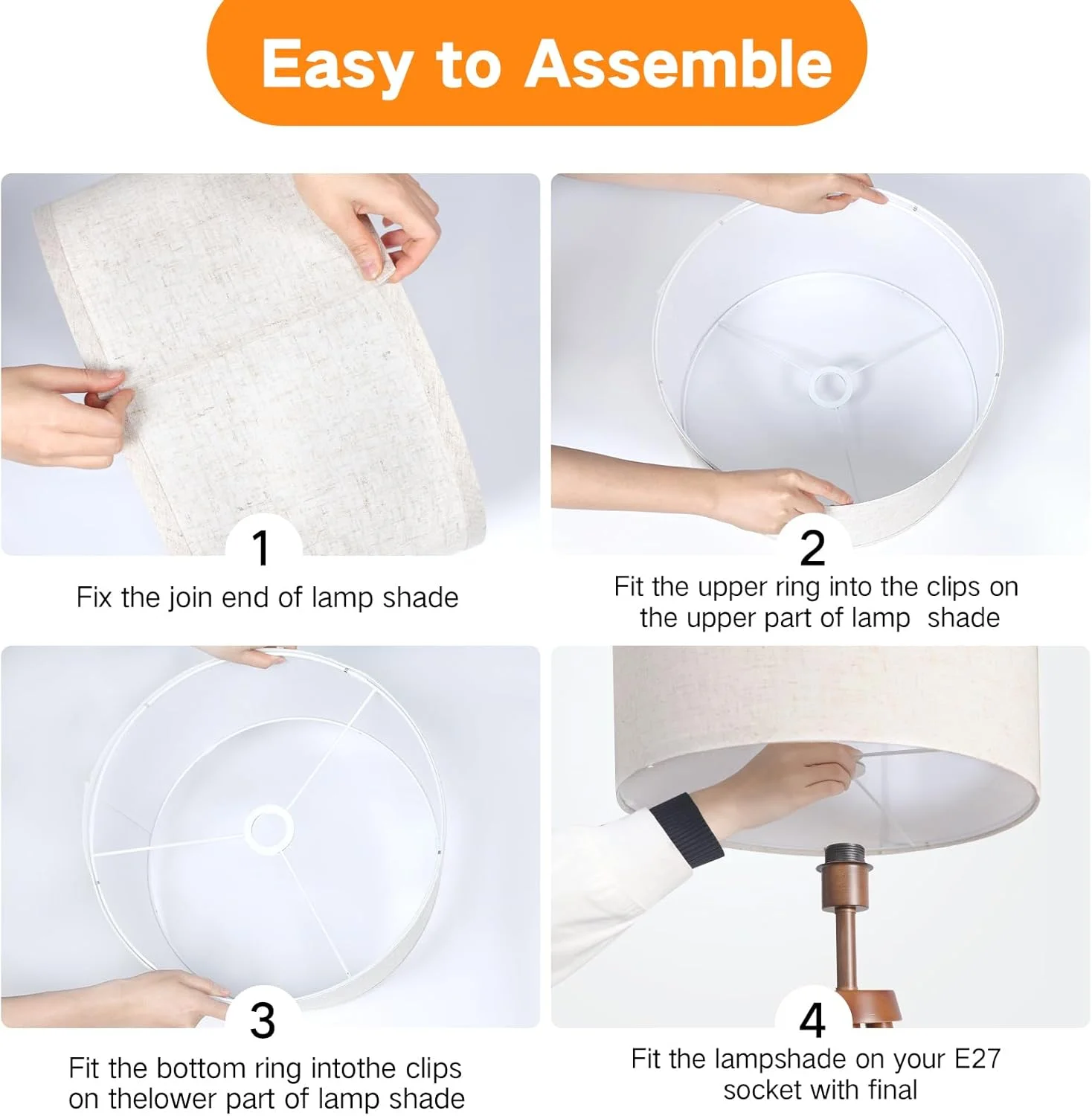 Easy to Assemble

1

Fix the join end of lamp shade

2

Fit the upper ring into the clips on the upper part of lamp shade

3

Fit the bottom ring intothe clips on thelower part of lamp shade

4

Fit the lampshade on your E27 socket with final