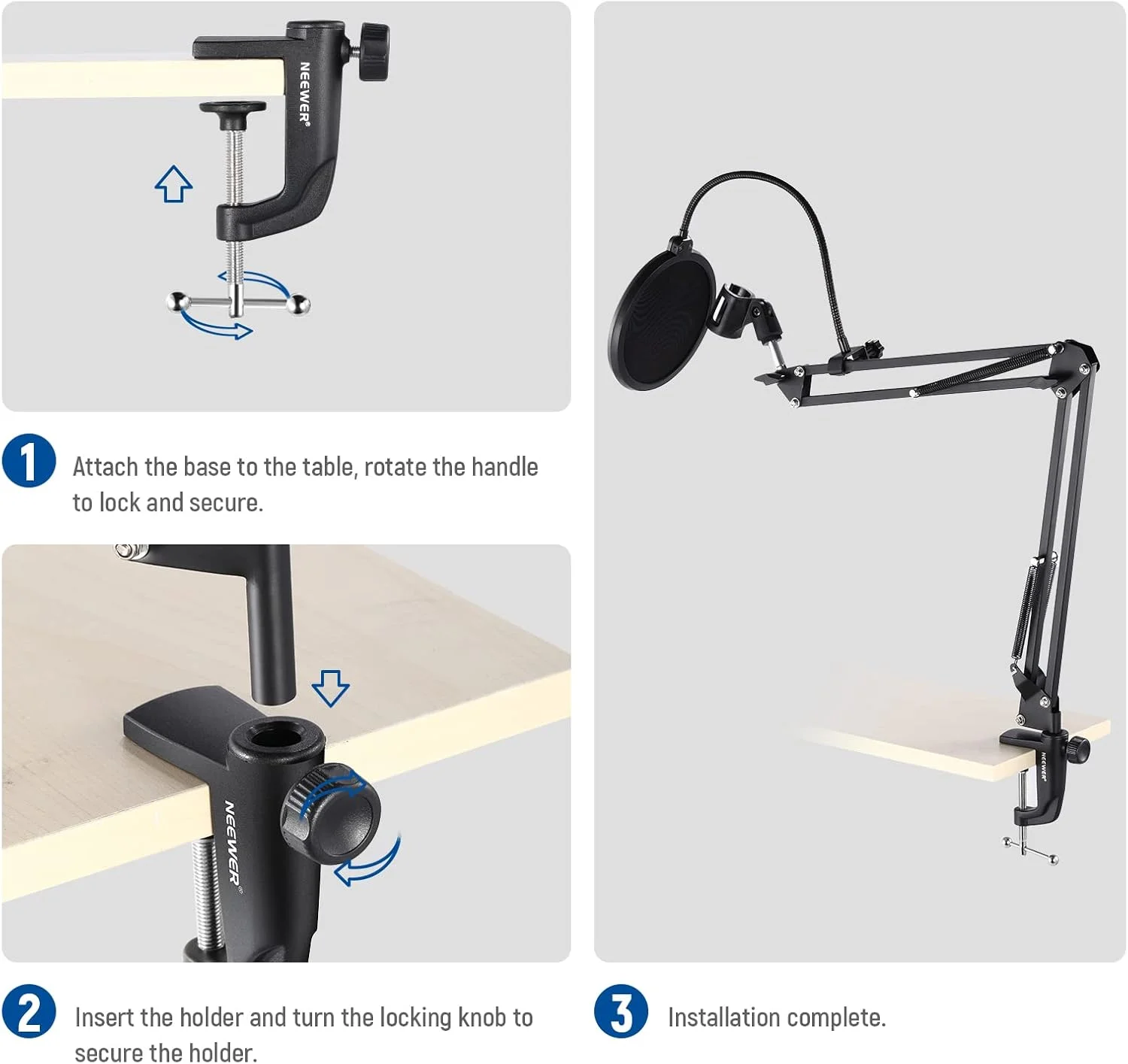 NEEWER®

1 Attach the base to the table, rotate the handle to lock and secure.

NEEWER®

2 Insert the holder and turn the locking knob to secure the holder.

NEEWER®

3 Installation complete.