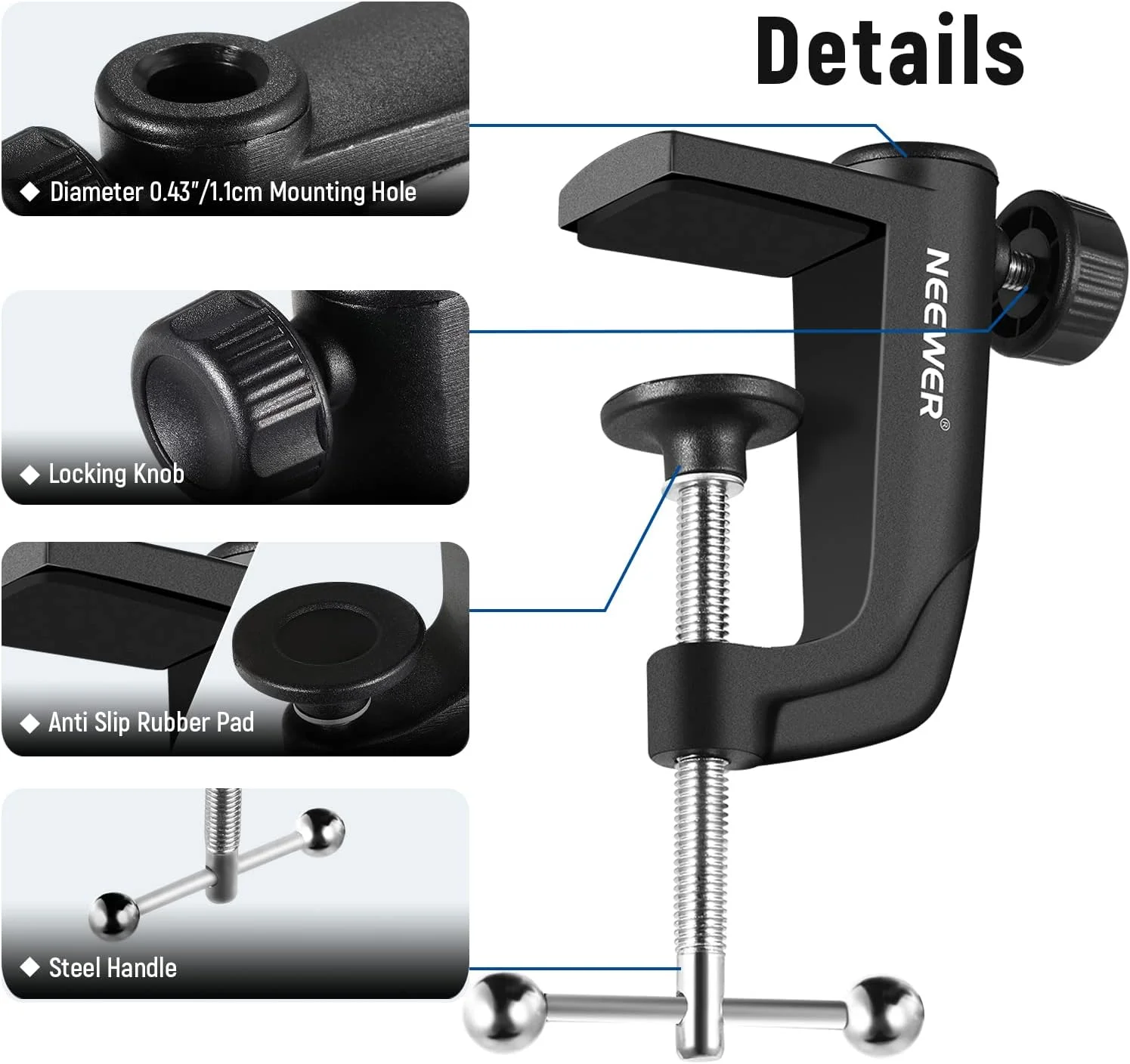 Details

◆ Diameter 0.43"/1.1cm Mounting Hole

◆ Locking Knob

◆ Anti Slip Rubber Pad

◆ Steel Handle

NEEWER®