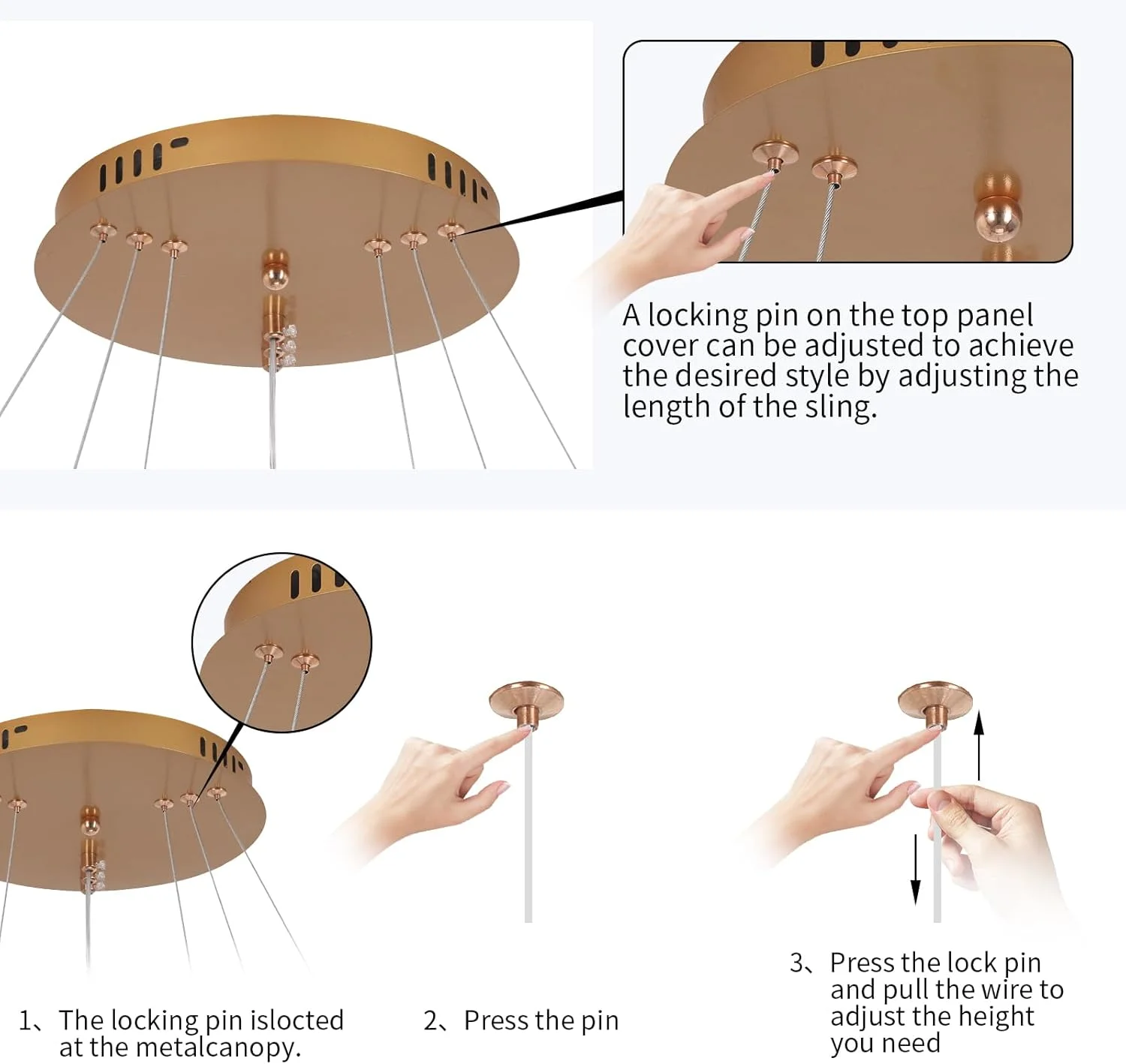 A locking pin on the top panel cover can be adjusted to achieve the desired style by adjusting the length of the sling.

1、The locking pin islocted at the metalcanopy.

2、Press the pin

3、Press the lock pin and pull the wire to adjust the height you need