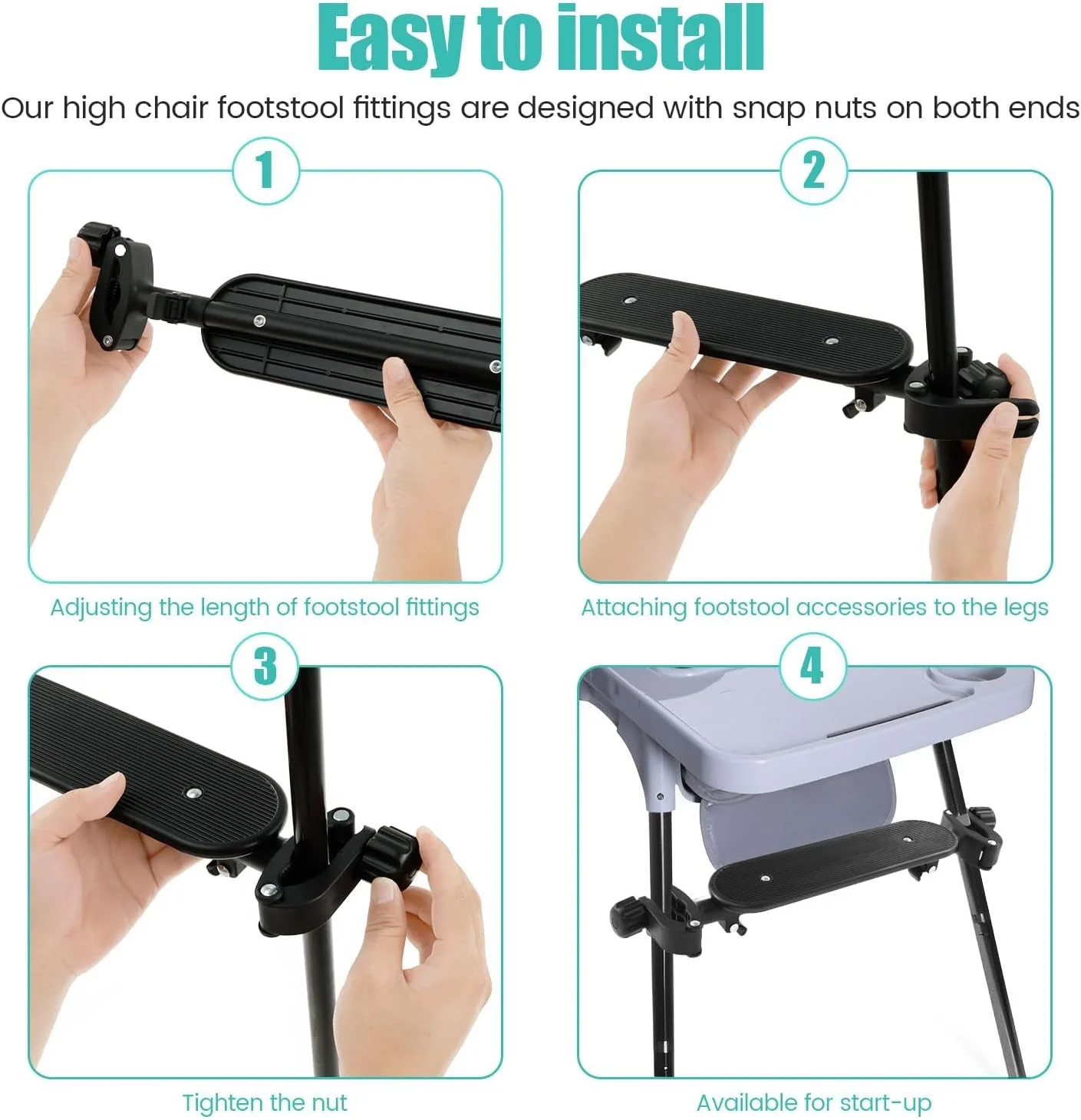 Easy to install

Our high chair footstool fittings are designed with snap nuts on both ends

1

Adjusting the length of footstool fittings

2

Attaching footstool accessories to the legs

3

Tighten the nut

4

Available for start-up