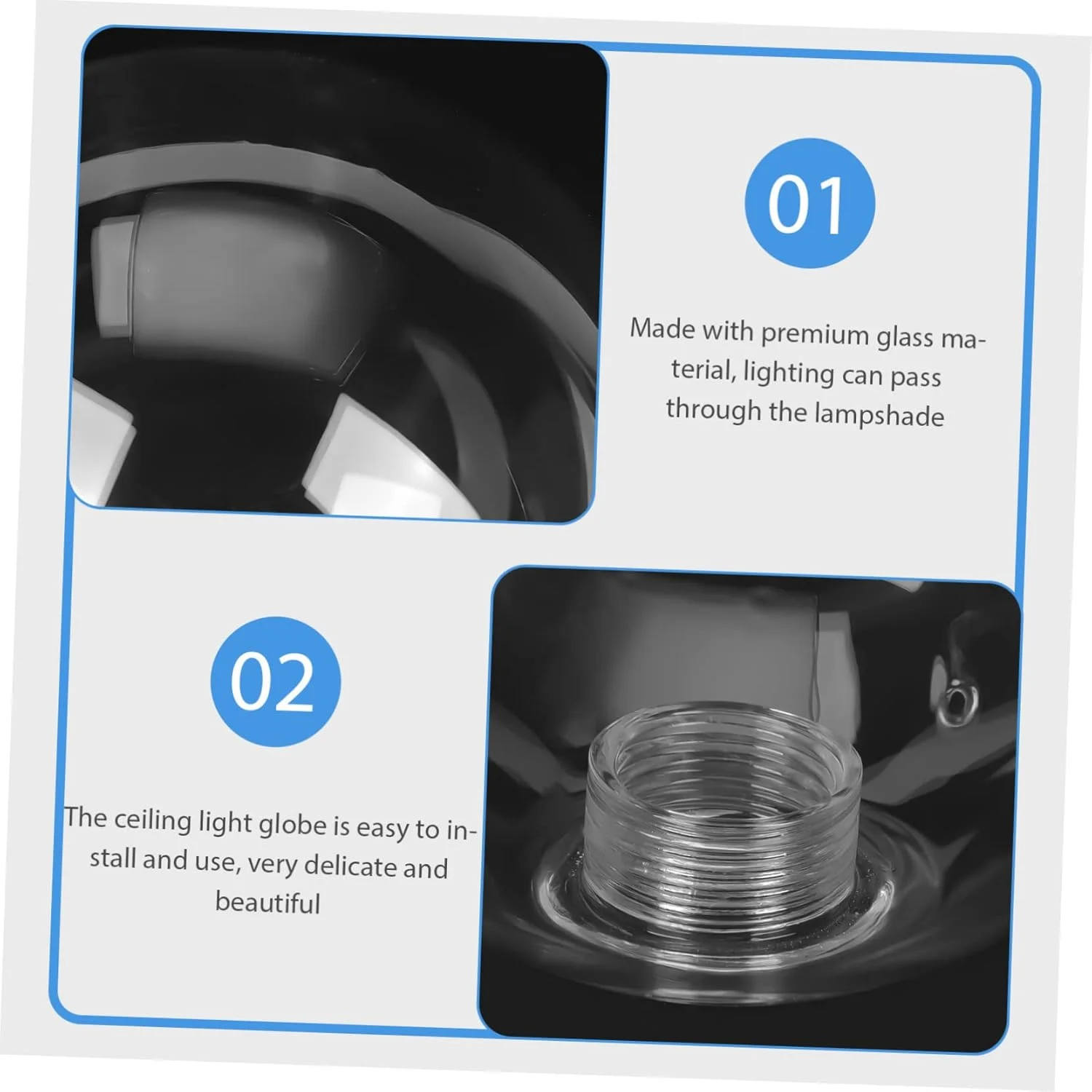 01

Made with premium glass material, lighting can pass through the lampshade

02

The ceiling light globe is easy to install and use, very delicate and beautiful