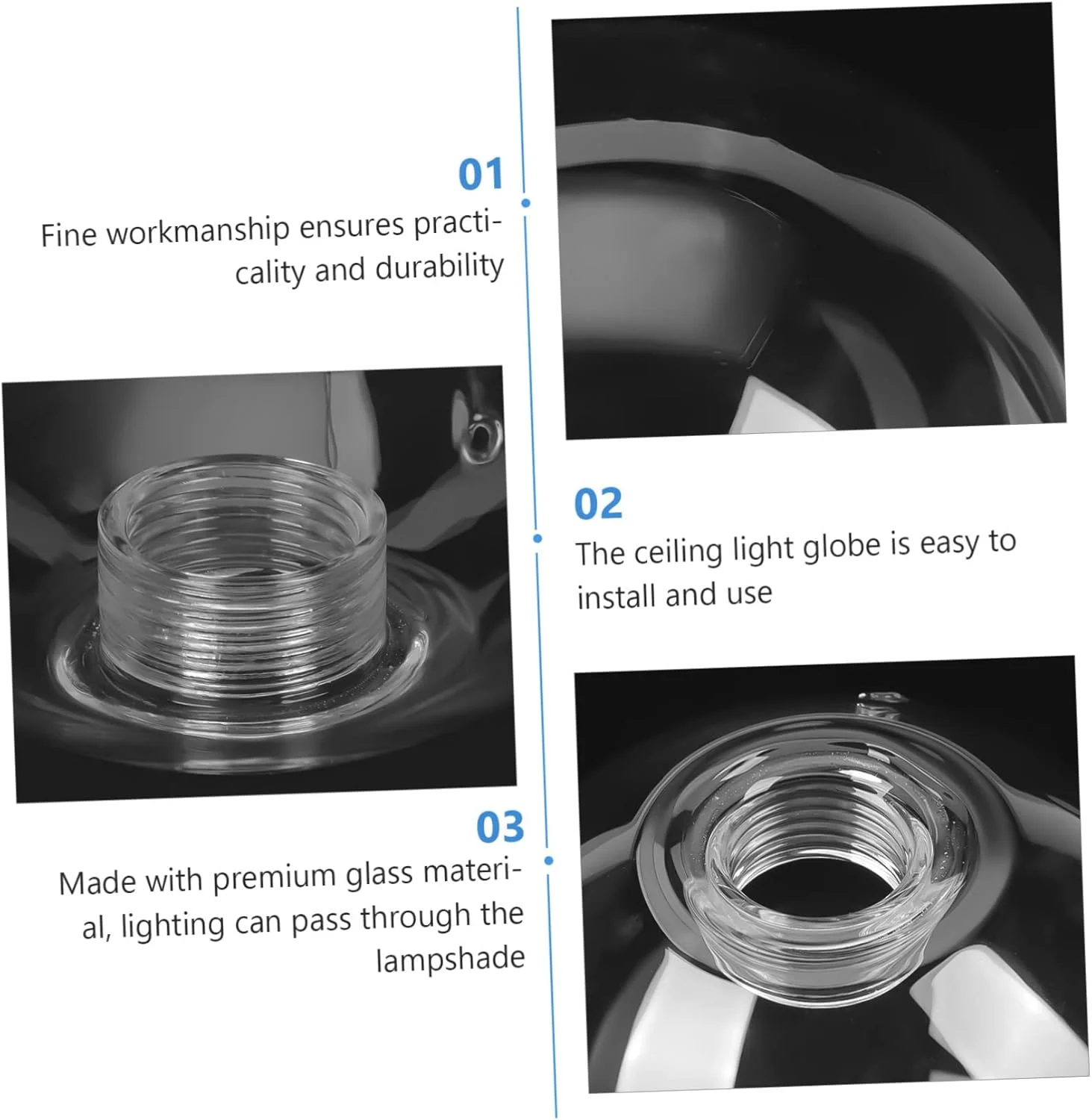 01
Fine workmanship ensures practicality and durability

02
The ceiling light globe is easy to install and use

03
Made with premium glass material, lighting can pass through the lampshade