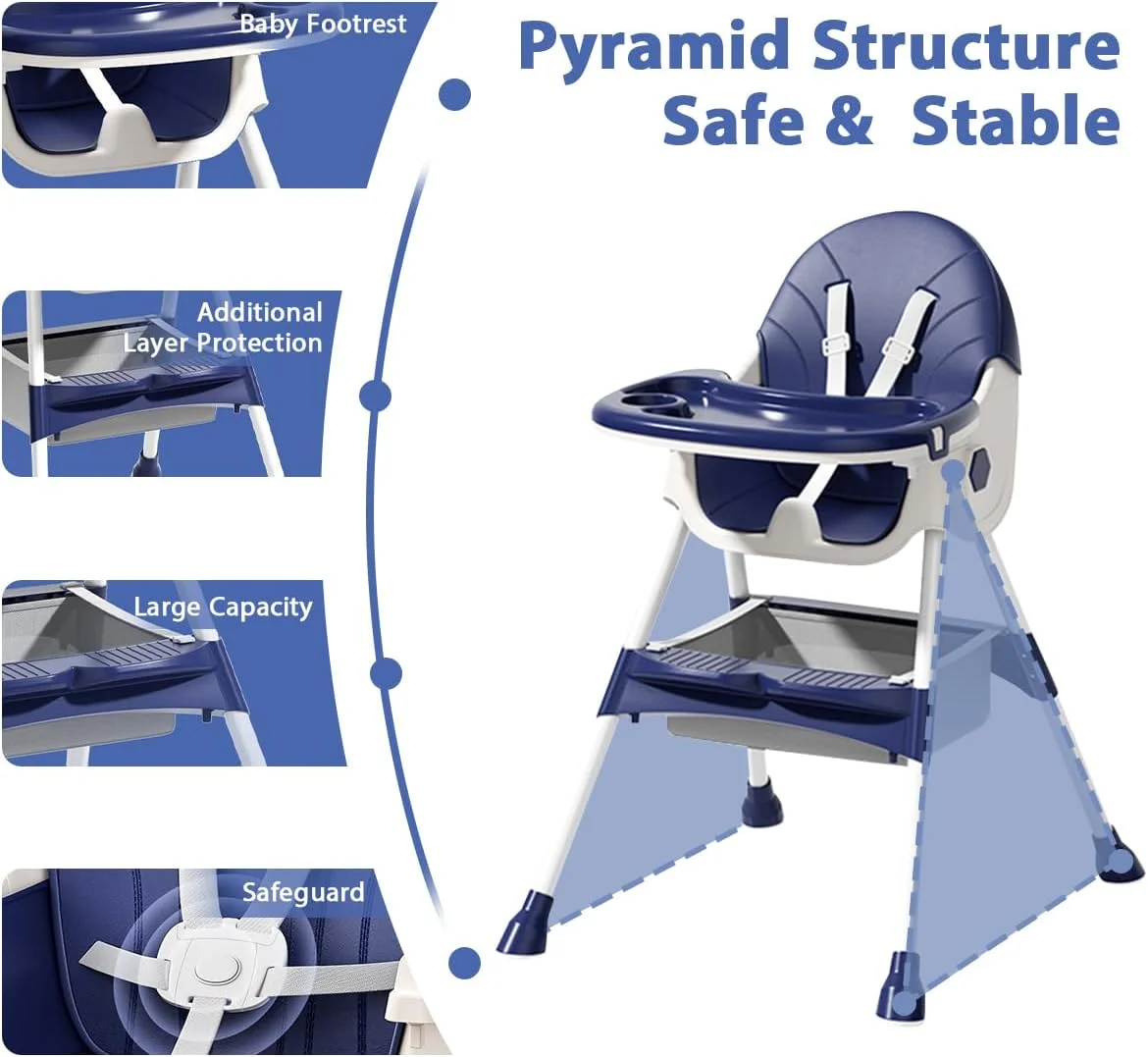 Pyramid Structure
Safe & Stable

Baby Footrest

Additional Layer Protection

Large Capacity

Safeguard