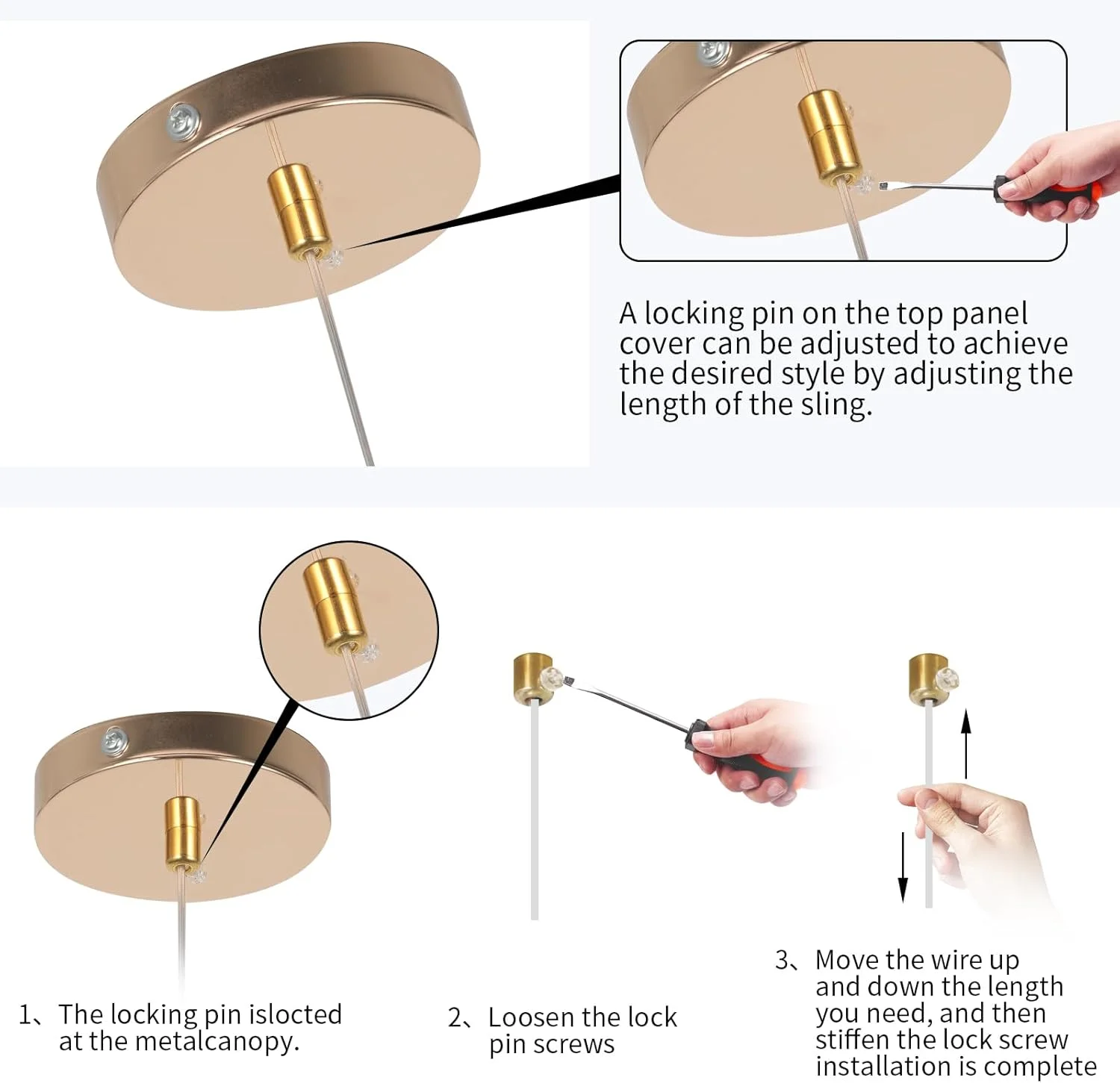 A locking pin on the top panel cover can be adjusted to achieve the desired style by adjusting the length of the sling.

1、The locking pin islocted at the metalcanopy.

2、Loosen the lock pin screws

3、Move the wire up and down the length you need, and then stiffen the lock screw installation is complete