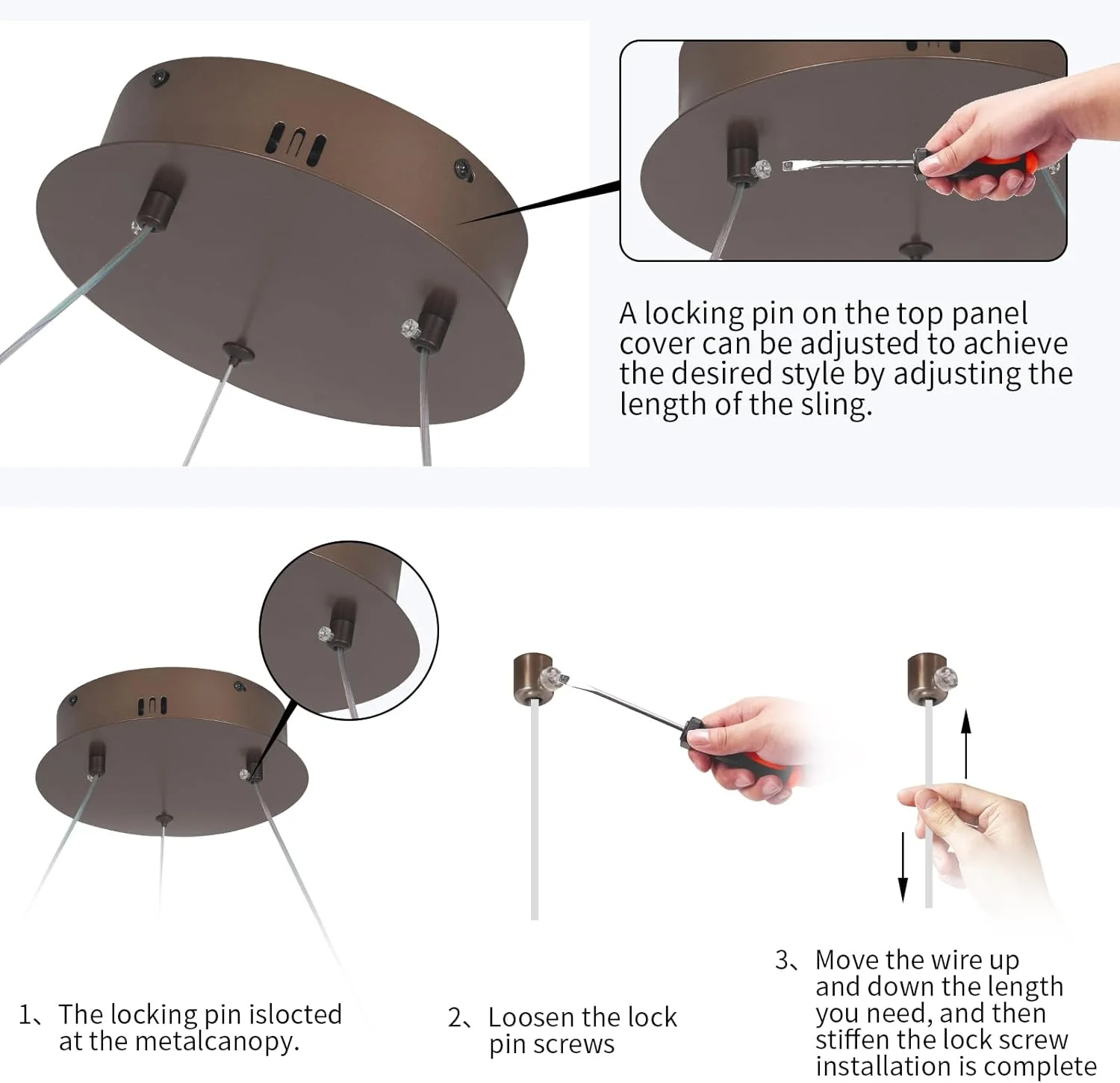 A locking pin on the top panel cover can be adjusted to achieve the desired style by adjusting the length of the sling.

1、The locking pin islocted at the metalcanopy.

2、Loosen the lock pin screws

3、Move the wire up and down the length you need, and then stiffen the lock screw installation is complete