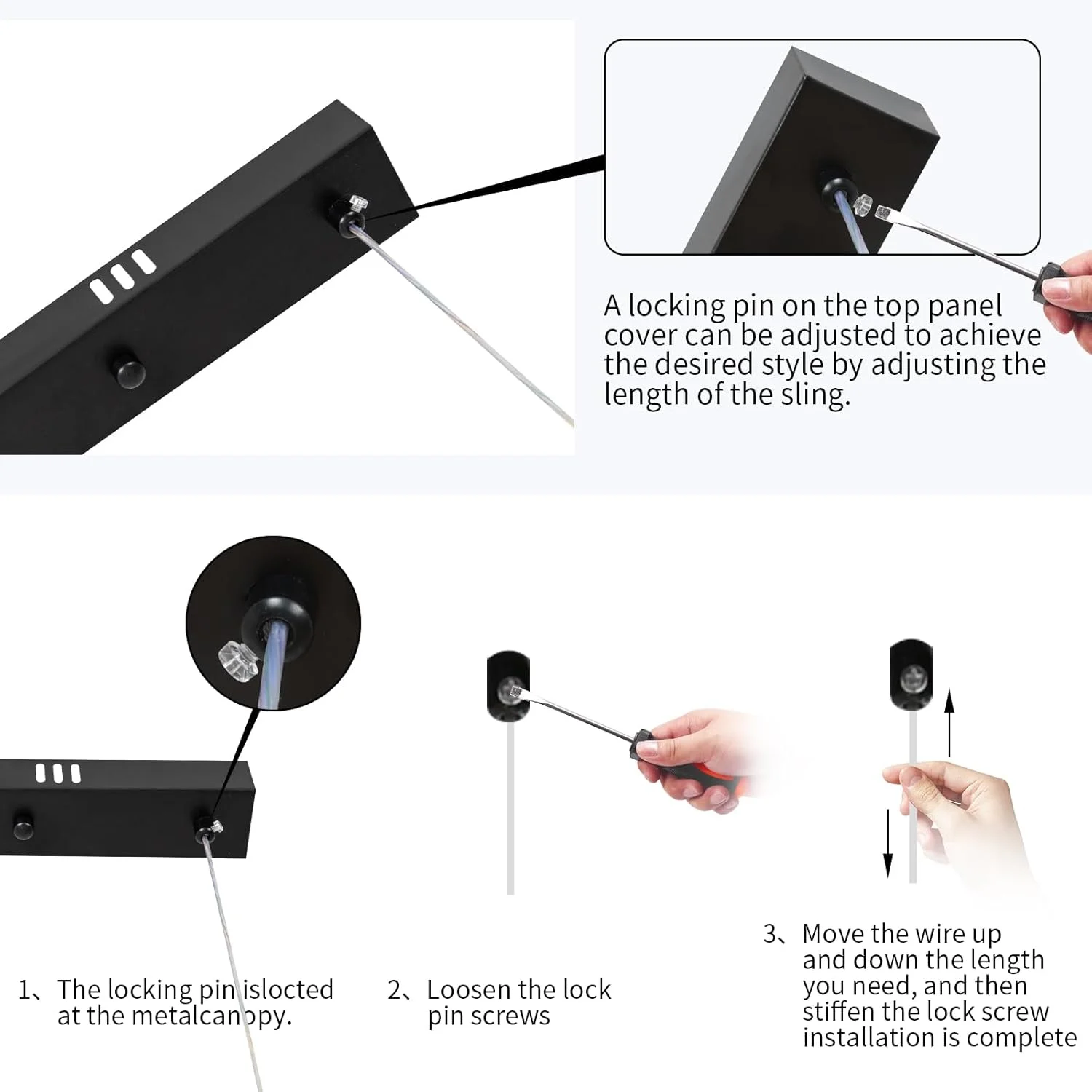 A locking pin on the top panel cover can be adjusted to achieve the desired style by adjusting the length of the sling.

1、The locking pin islocted at the metalcanopy.

2、Loosen the lock pin screws

3、Move the wire up and down the length you need, and then stiffen the lock screw installation is complete