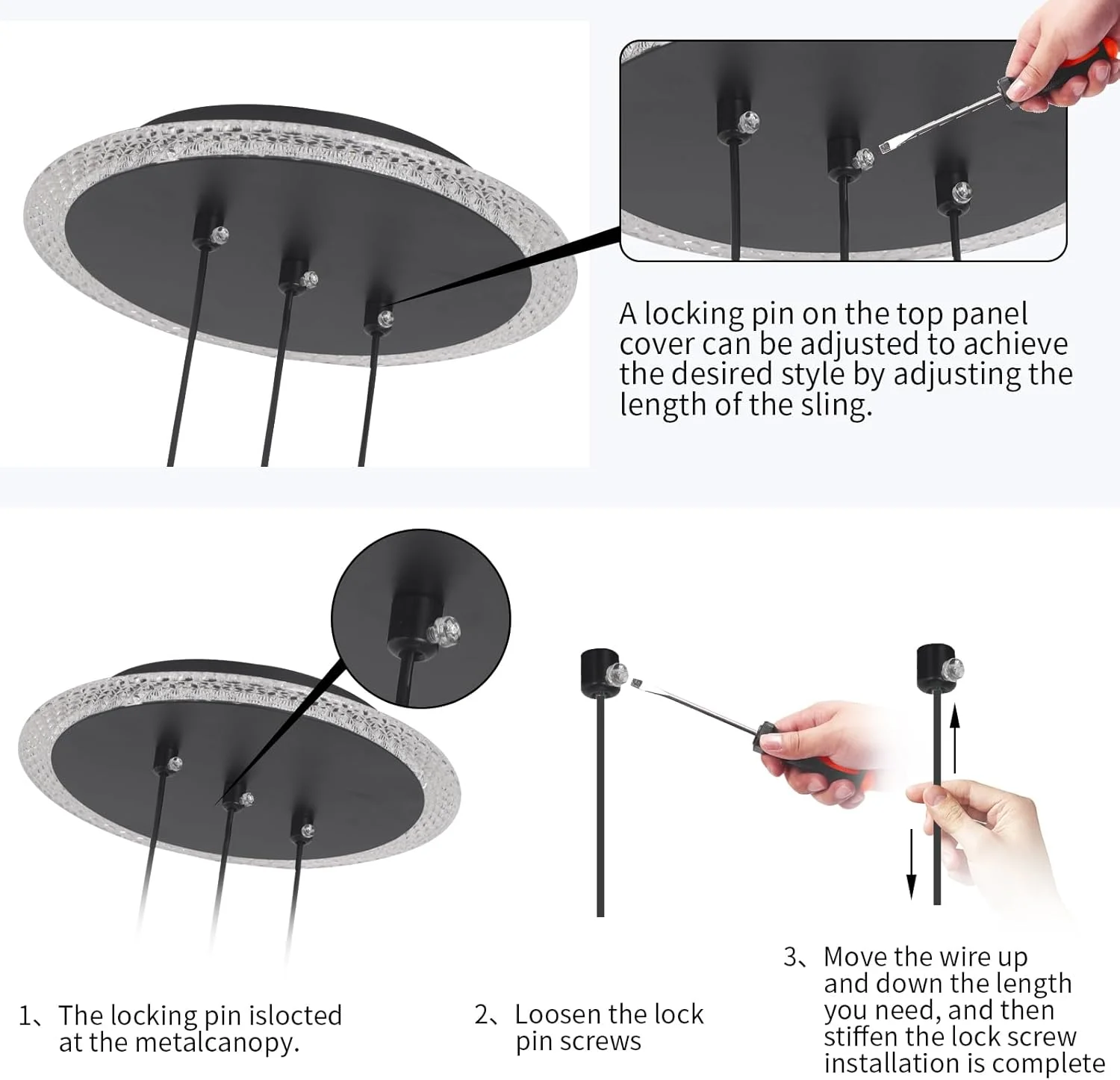 A locking pin on the top panel cover can be adjusted to achieve the desired style by adjusting the length of the sling.

1、The locking pin islocted at the metalcanopy.

2、Loosen the lock pin screws

3、Move the wire up and down the length you need, and then stiffen the lock screw installation is complete