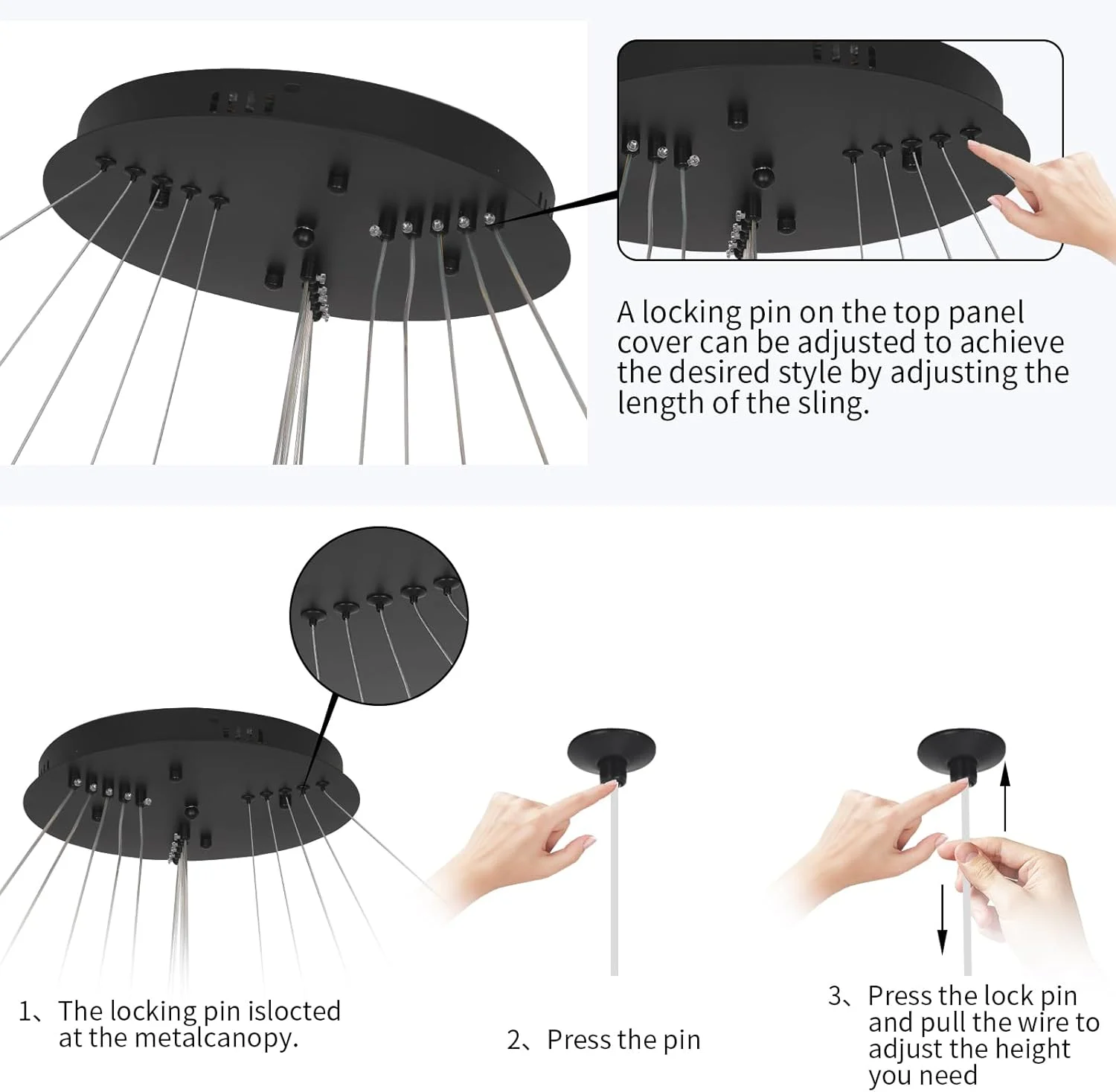 A locking pin on the top panel cover can be adjusted to achieve the desired style by adjusting the length of the sling.

1、The locking pin islocted at the metalcanopy.

2、Press the pin

3、Press the lock pin and pull the wire to adjust the height you need