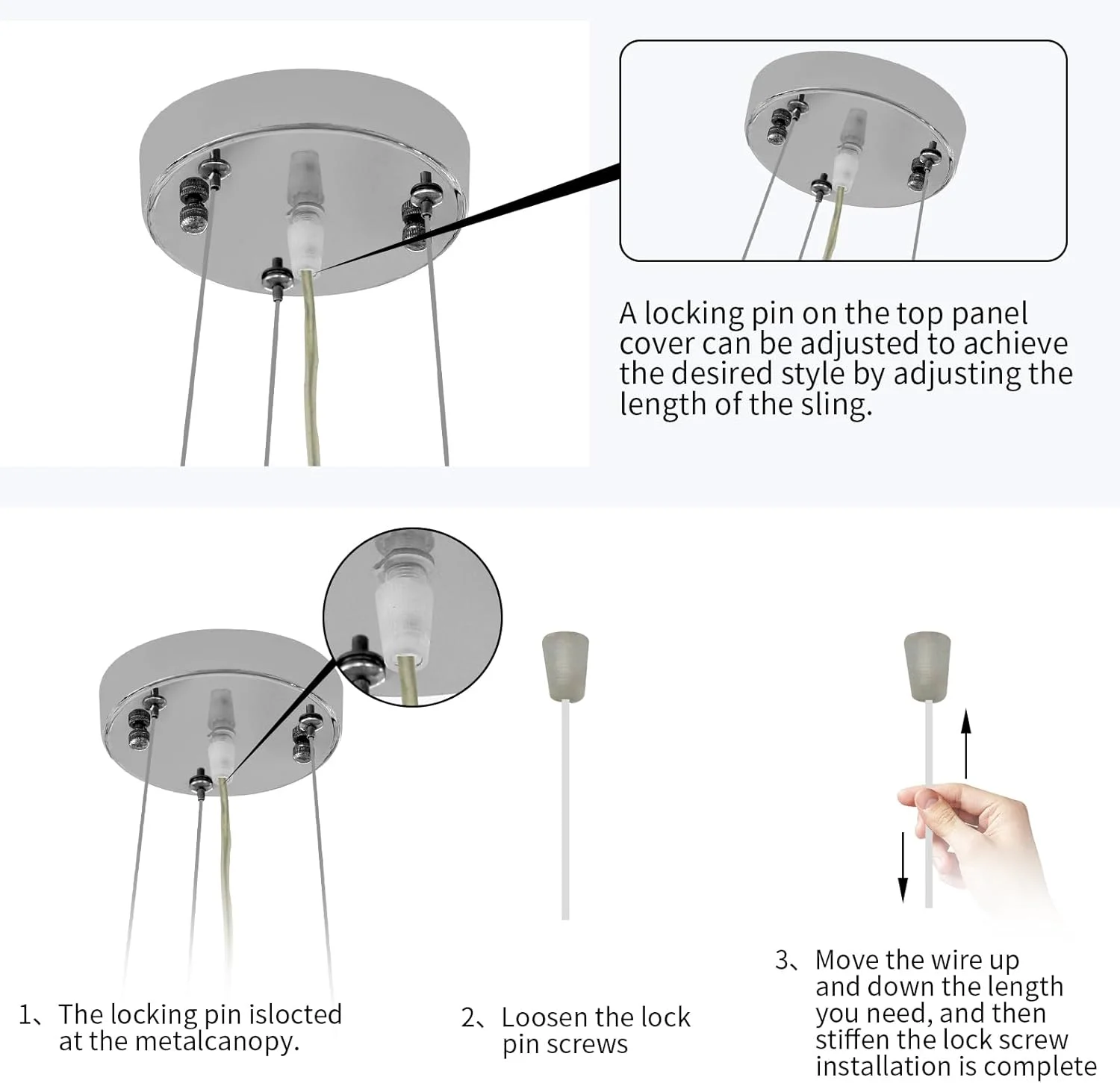 A locking pin on the top panel cover can be adjusted to achieve the desired style by adjusting the length of the sling.

1、The locking pin islocted at the metalcanopy.

2、Loosen the lock pin screws

3、Move the wire up and down the length you need, and then stiffen the lock screw installation is complete